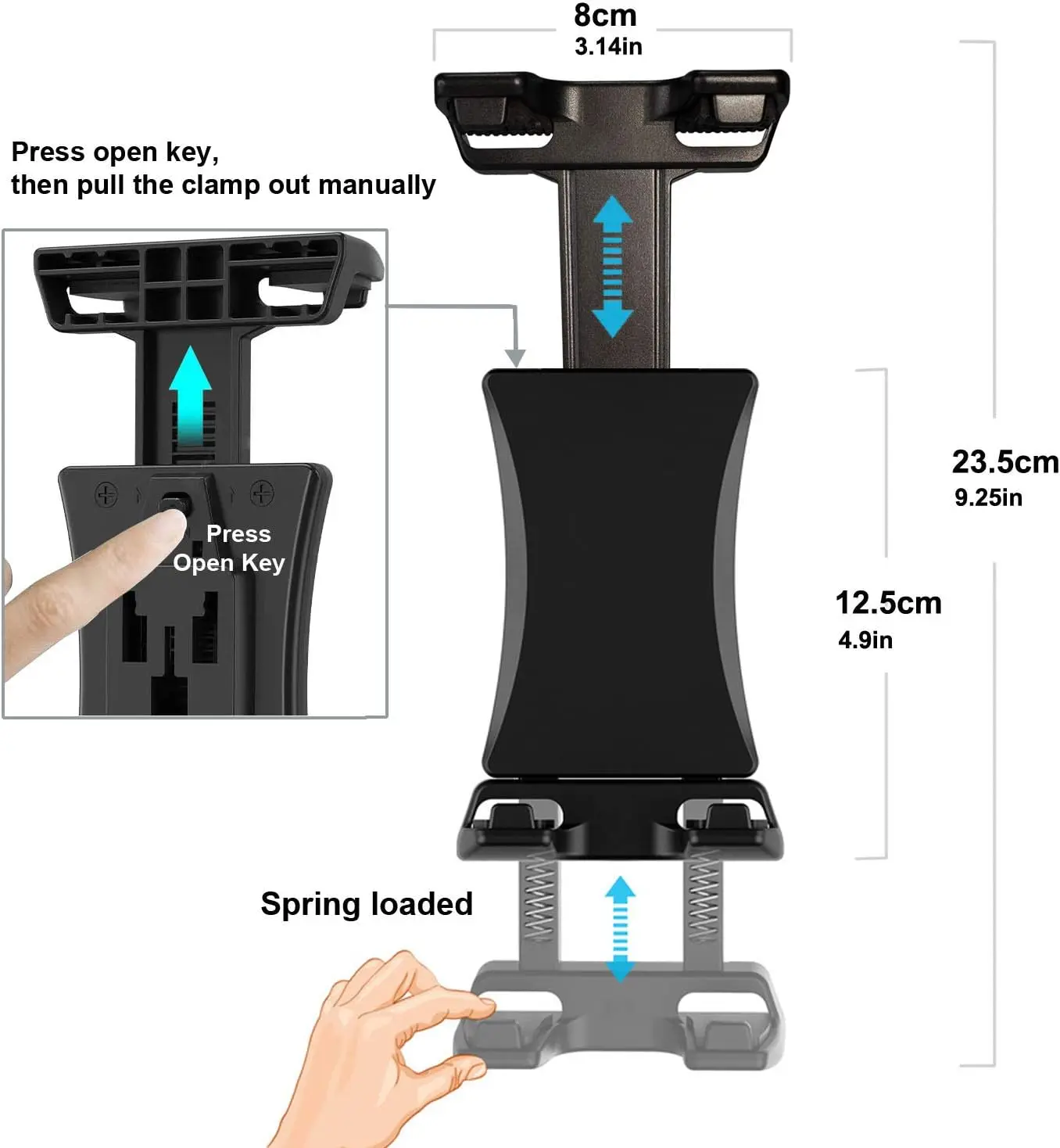 8cm
3.14in

Press open key,
then pull the clamp out manually

Press
Open Key

23.5cm
9.25in

12.5cm
4.9in

Spring loaded