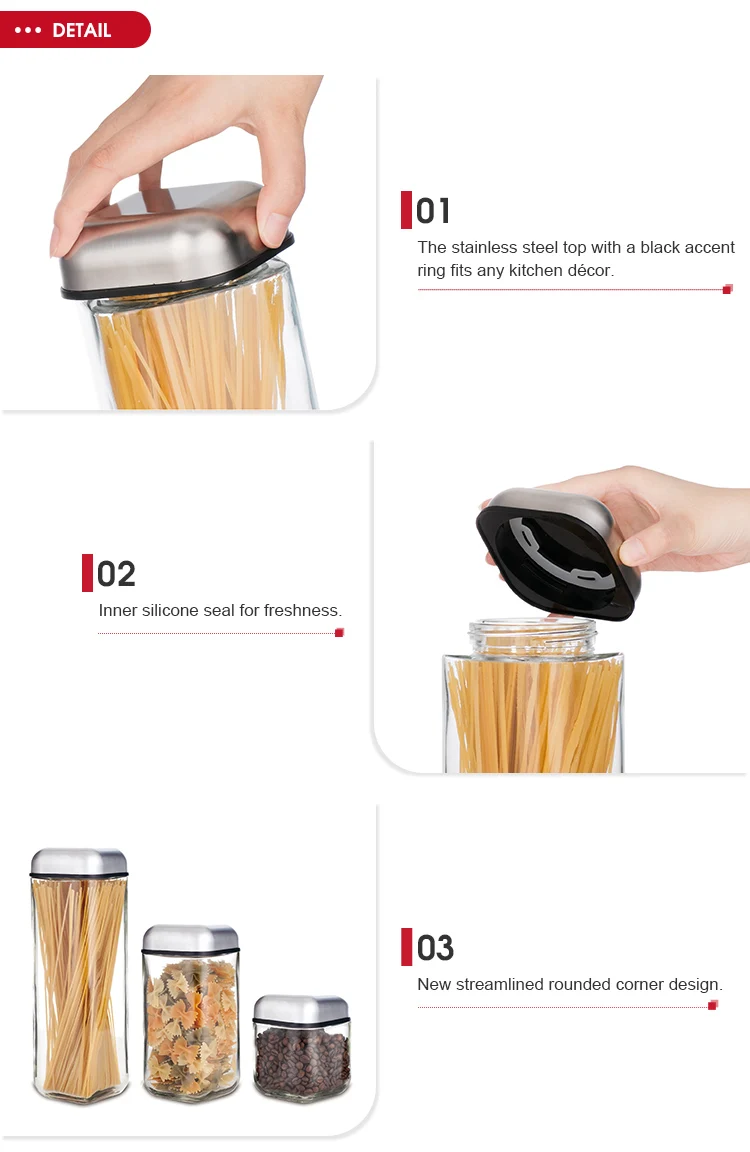 DETAIL

01

The stainless steel top with a black accent ring fits any kitchen décor.

02

Inner silicone seal for freshness.

03

New streamlined rounded corner design.