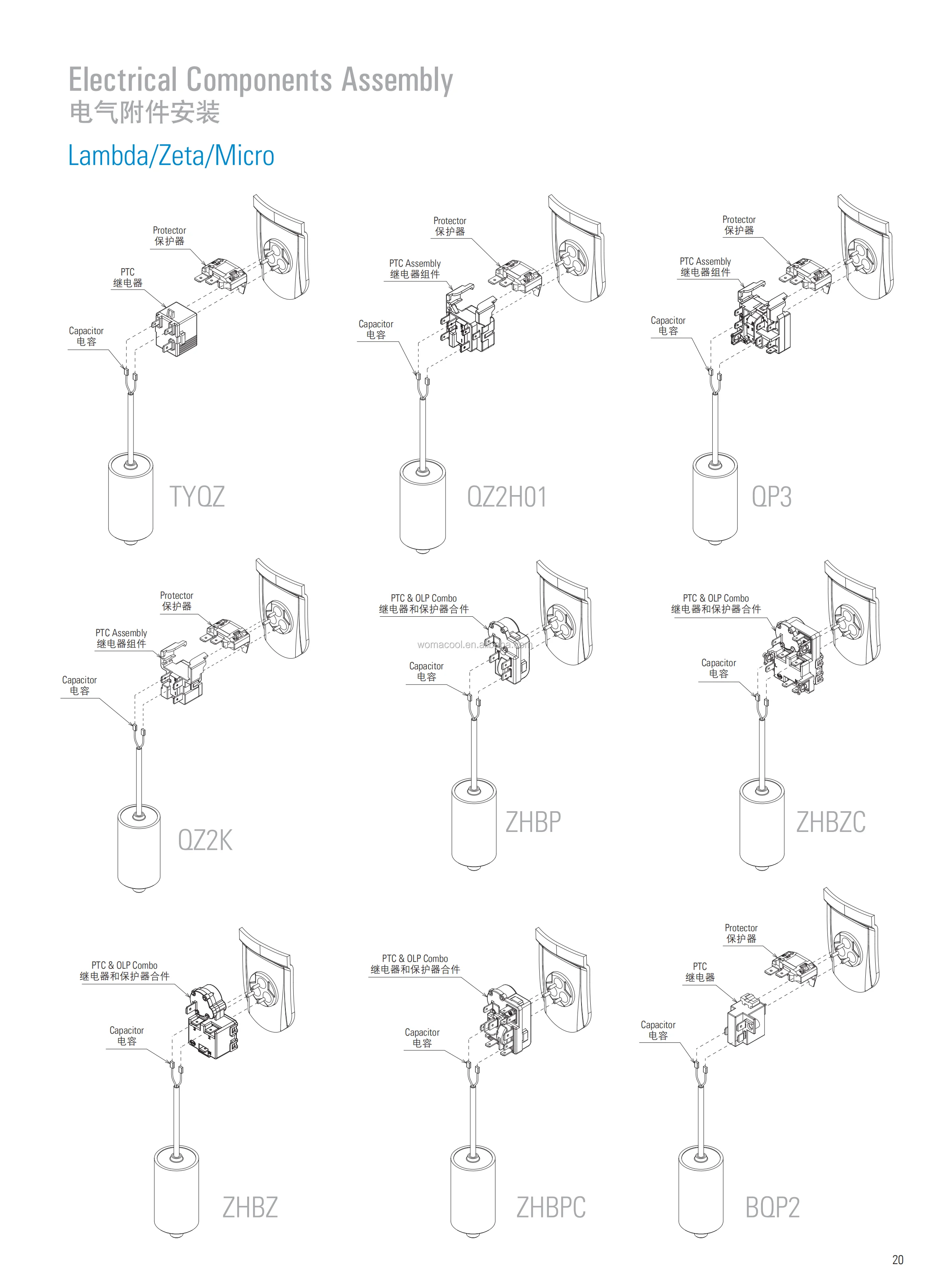 Electrical Components Assembly
电气附件安装

Lambda/Zeta/Micro

Protector
保护器

PTC
继电器

Capacitor
电容

TYQZ

Protector
保护器

PTC Assembly
继电器组件

Capacitor
电容

QZ2H01

Protector
保护器

PTC Assembly
继电器组件

Capacitor
电容

QP3

Protector
保护器

PTC Assembly
继电器组件

Capacitor
电容

QZ2K

PTC & OLP Combo
继电器和保护器合件

womacool.en.alibaba.com

Capacitor
电容

ZHBP

PTC & OLP Combo
继电器和保护器合件

Capacitor
电容

ZHBZC

PTC & OLP Combo
继电器和保护器合件

Capacitor
电容

ZHBZ

PTC & OLP Combo
继电器和保护器合件

Capacitor
电容

ZHBPC

Protector
保护器

PTC
继电器

Capacitor
电容

BQP2

20