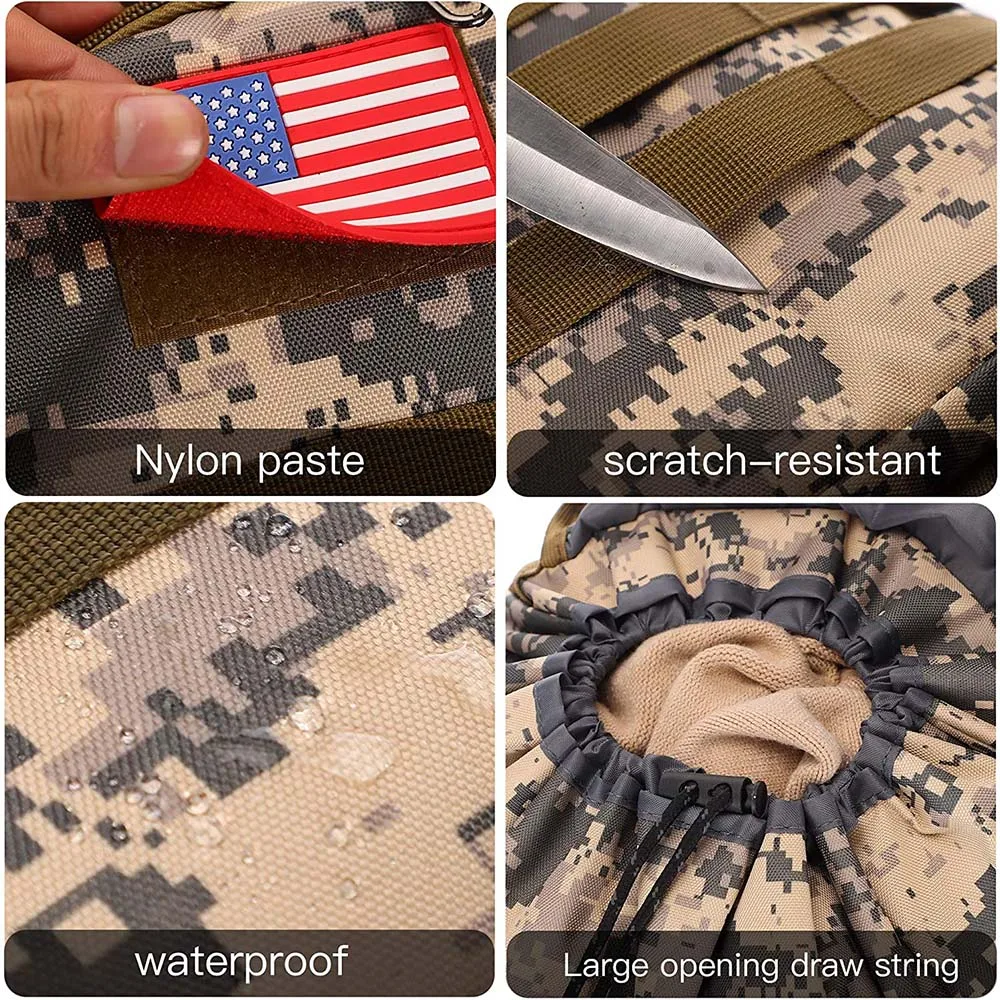 Nylon paste

scratch-resistant

waterproof

Large opening draw string