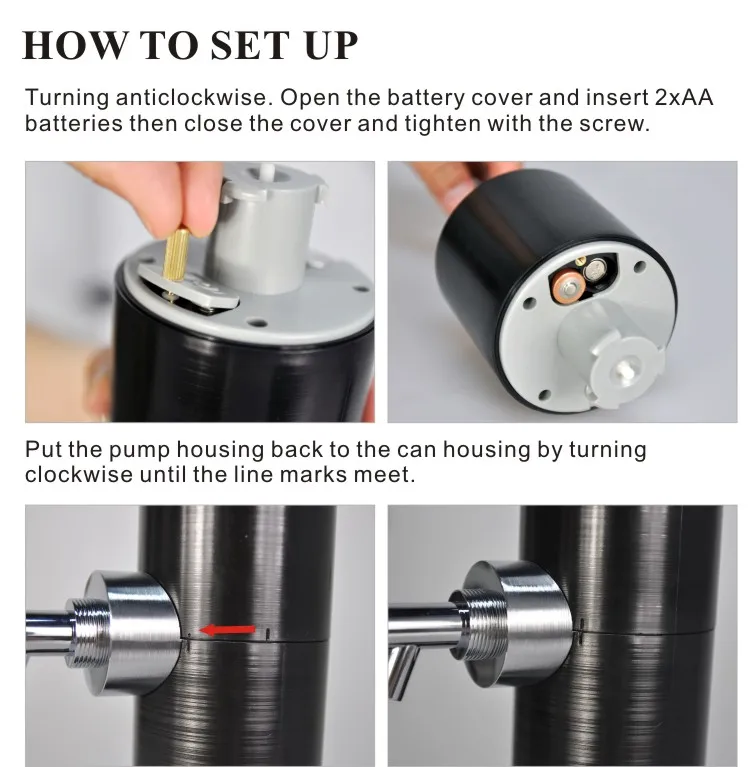 HOW TO SET UP

Turning anticlockwise. Open the battery cover and insert 2xAA batteries then close the cover and tighten with the screw.

Put the pump housing back to the can housing by turning clockwise until the line marks meet.