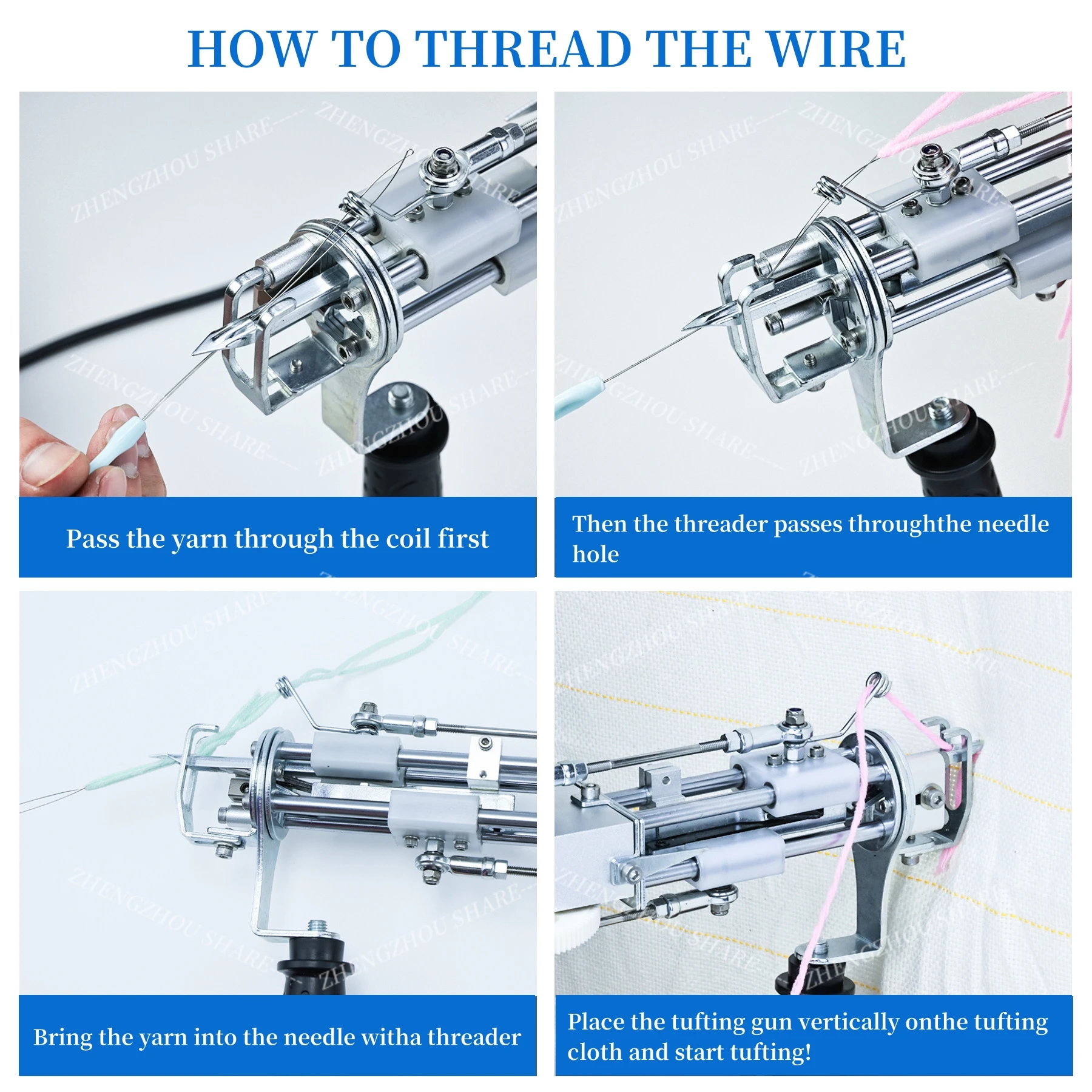 HOW TO THREAD THE WIRE

ZHENGZHOU SHARE

Pass the yarn through the coil first

Then the threader passes throughthe needle hole

Bring the yarn into the needle witha threader

Place the tufting gun vertically onthe tufting cloth and start tufting!