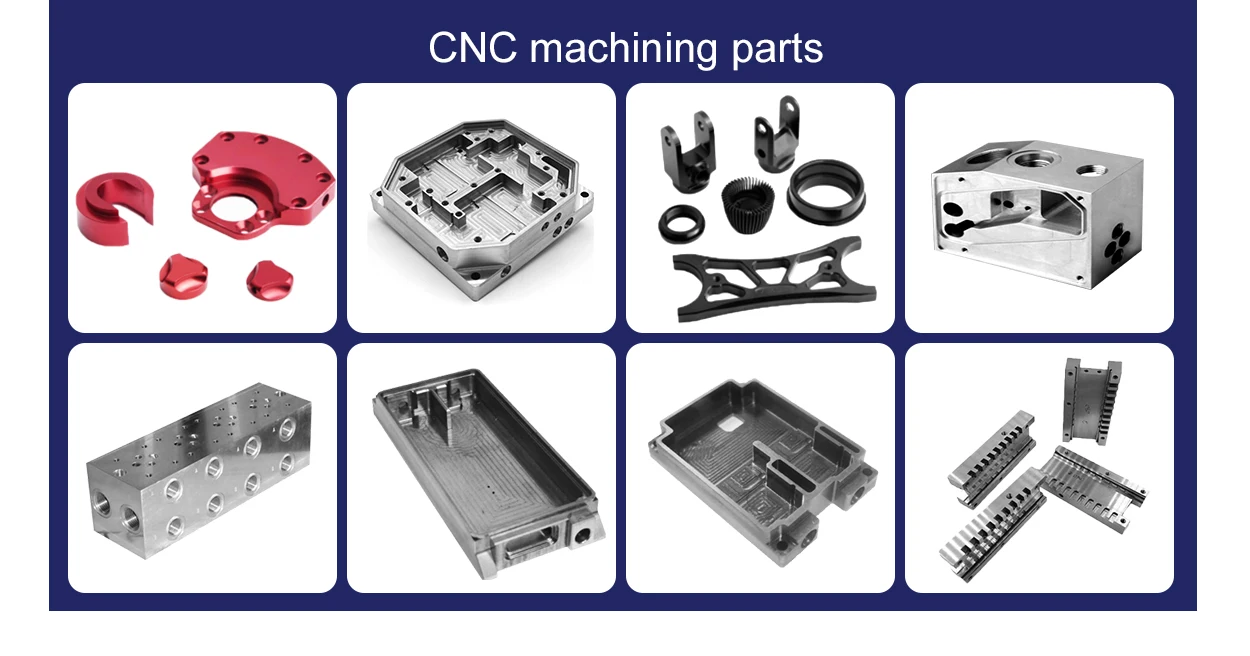 CNC machining parts