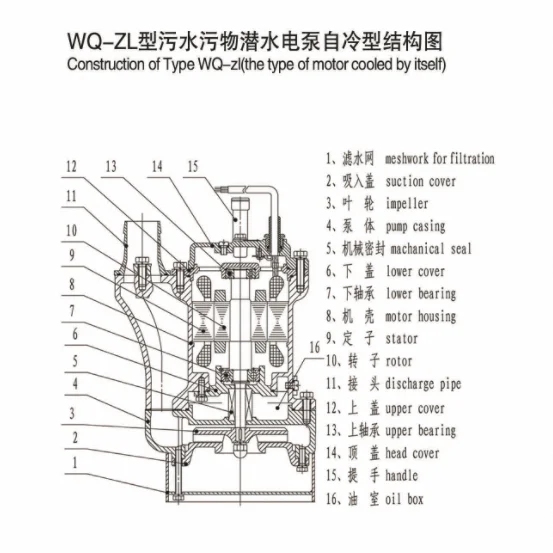 WQ-ZL型污水污物潜水电泵自冷型结构图
Construction of Type WQ-zl(the type of motor cooled by itself)

12
13
14
15
11
10
9
8
7
6
5
4
3
2
1
16

1、滤水网 meshwork for filtration
2、吸入盖 suction cover
3、叶 轮 impeller
4、泵 体 pump casing
5、机械密封 machanical seal
6、下 盖 lower cover
7、下轴承 lower bearing
8、机 壳 motor housing
9、定 子 stator
10、转 子 rotor
11、接 头 discharge pipe
12、上 盖 upper cover
13、上轴承 upper bearing
14、顶 盖 head cover
15、提 手 handle
16、油 室 oil box