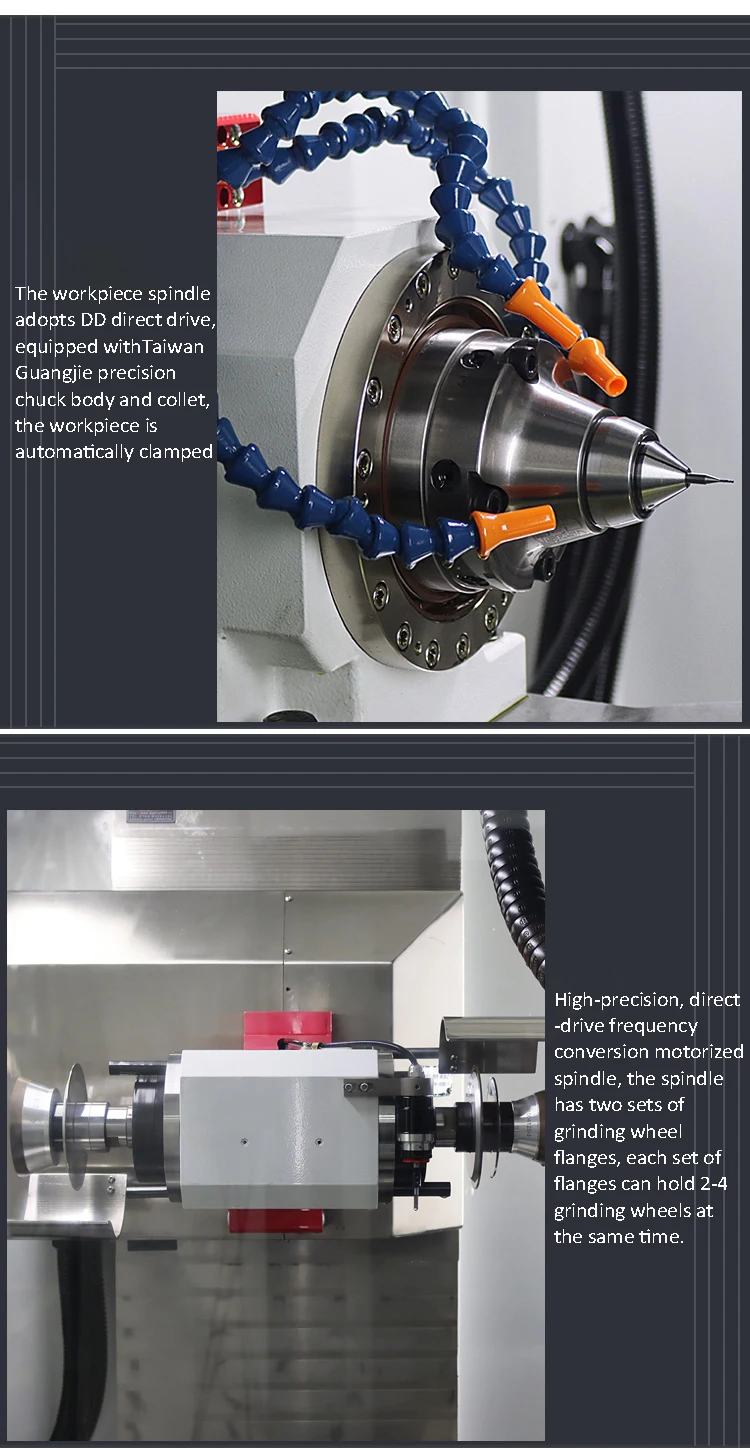 The workpiece spindle adopts DD direct drive, equipped withTaiwan Guangjie precision chuck body and collet, the workpiece is automatically clamped

High-precision, direct-drive frequency conversion motorized spindle, the spindle has two sets of grinding wheel flanges, each set of flanges can hold 2-4 grinding wheels at the same time.