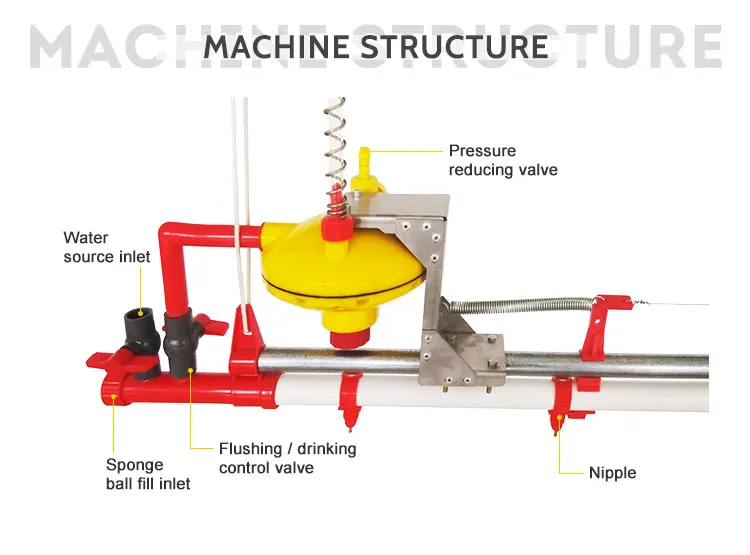 MACHINE STRUCTURE

MACHINE STRUCTURE

Pressure reducing valve

Water source inlet

Flushing / drinking control valve

Sponge ball fill inlet

Nipple