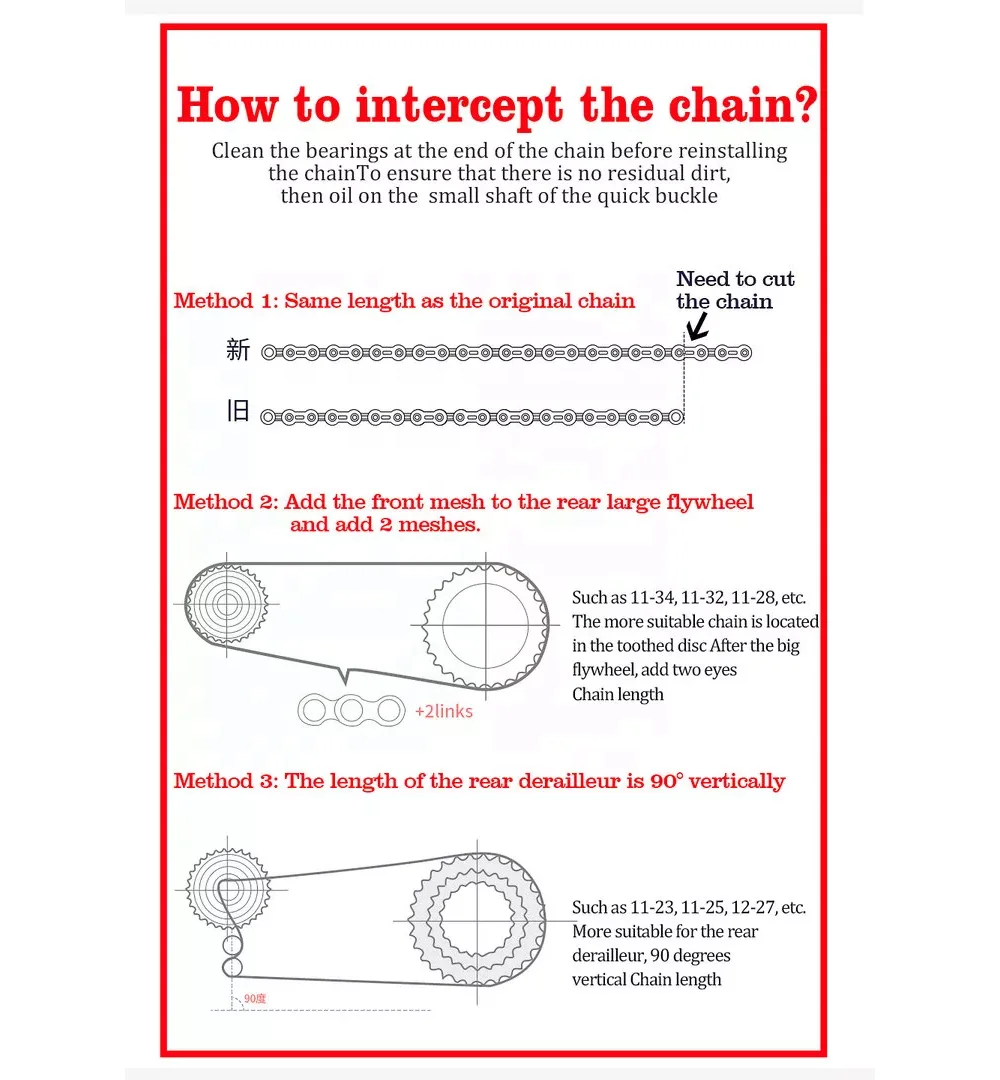 How to intercept the chain?

Clean the bearings at the end of the chain before reinstalling the chainTo ensure that there is no residual dirt, then oil on the small shaft of the quick buckle

Method 1: Same length as the original chain

Need to cut the chain

新

旧

Method 2: Add the front mesh to the rear large flywheel and add 2 meshes.

+2links

Such as 11-34, 11-32, 11-28, etc. The more suitable chain is located in the toothed disc After the big flywheel, add two eyes Chain length

Method 3: The length of the rear derailleur is 90° vertically

90度

Such as 11-23, 11-25, 12-27, etc. More suitable for the rear derailleur, 90 degrees vertical Chain length