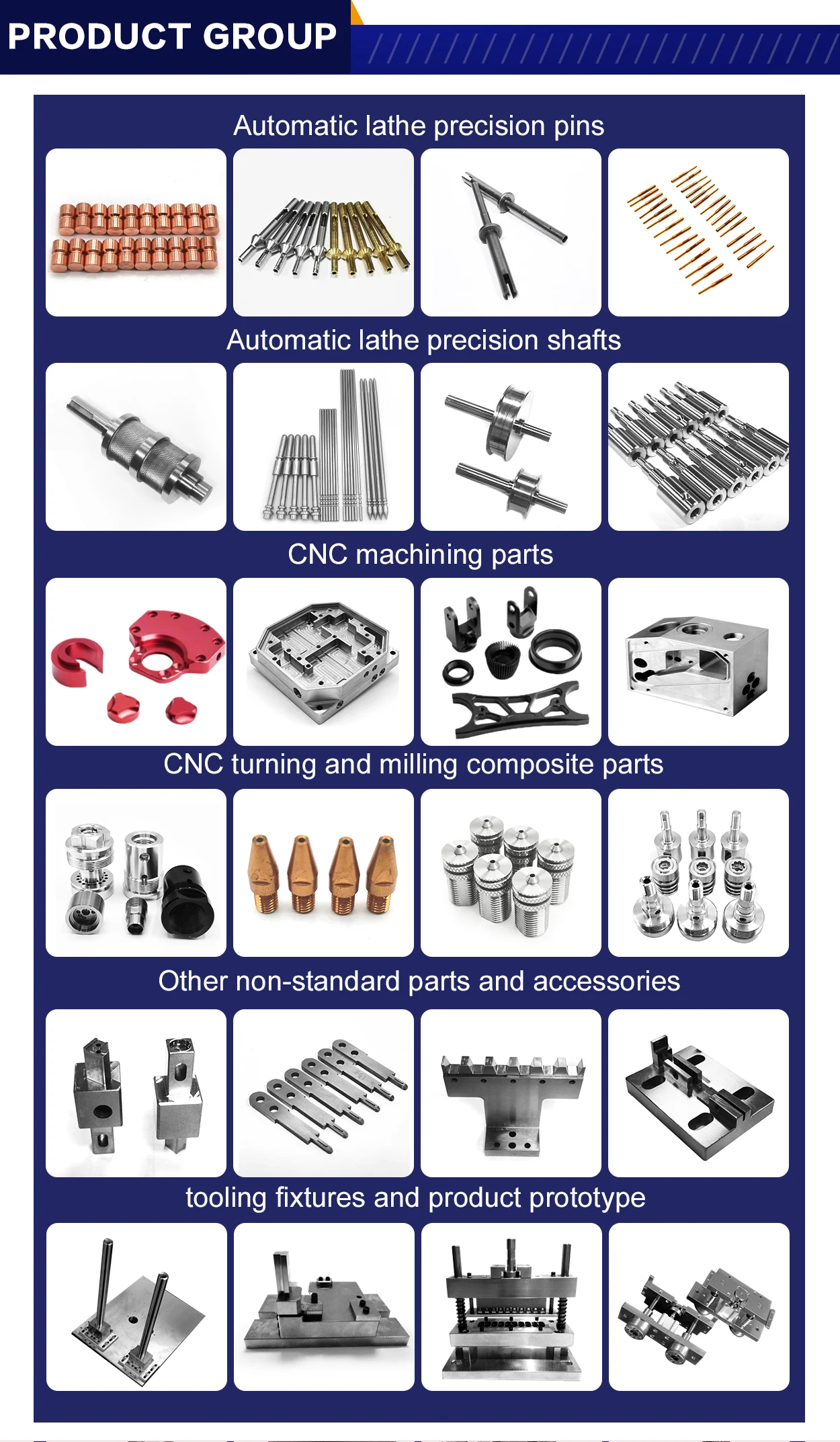 PRODUCT GROUP

Automatic lathe precision pins

Automatic lathe precision shafts

CNC machining parts

CNC turning and milling composite parts

Other non-standard parts and accessories

tooling fixtures and product prototype