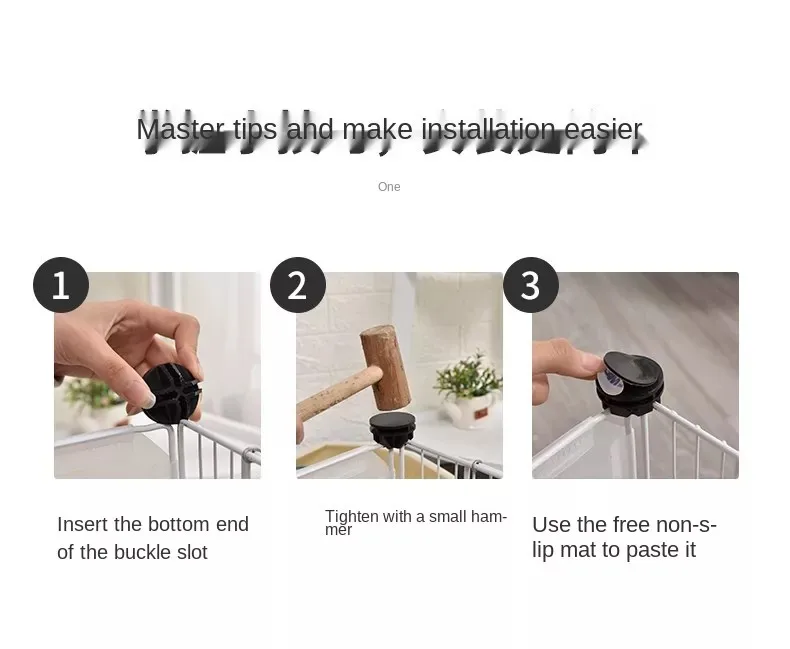 Master tips and make installation easier

One

1

2

3

Insert the bottom end of the buckle slot

Tighten with a small hammer

Use the free non-slip mat to paste it