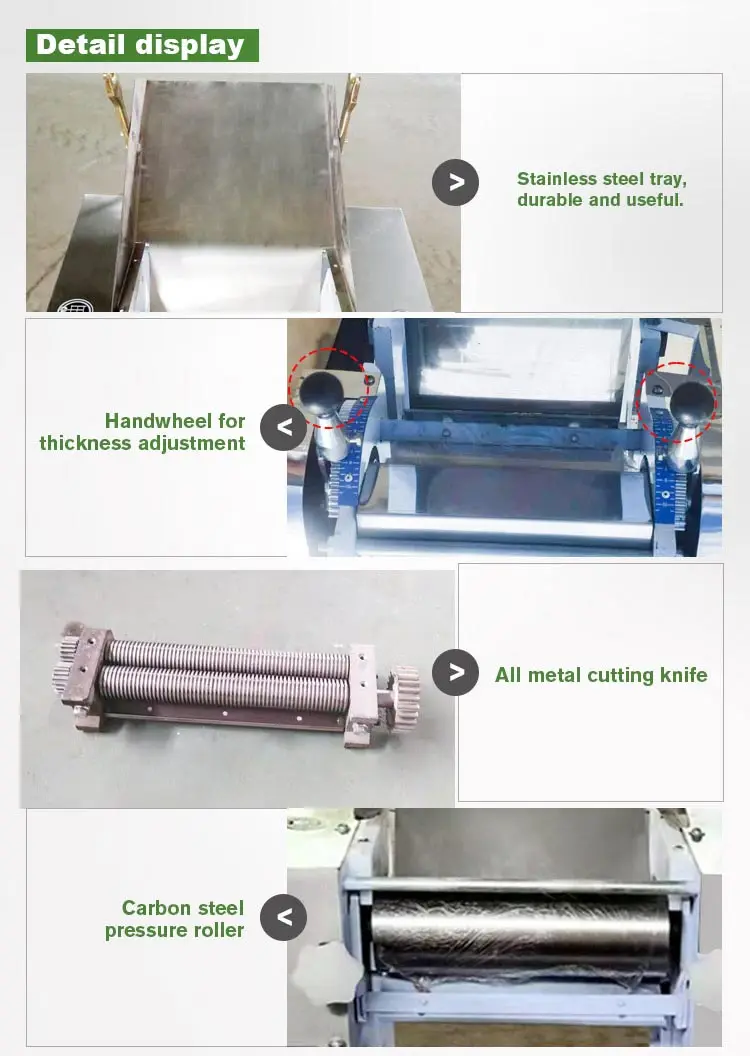 Detail display

>

Stainless steel tray, durable and useful.

Handwheel for thickness adjustment

<

>

All metal cutting knife

Carbon steel pressure roller

<