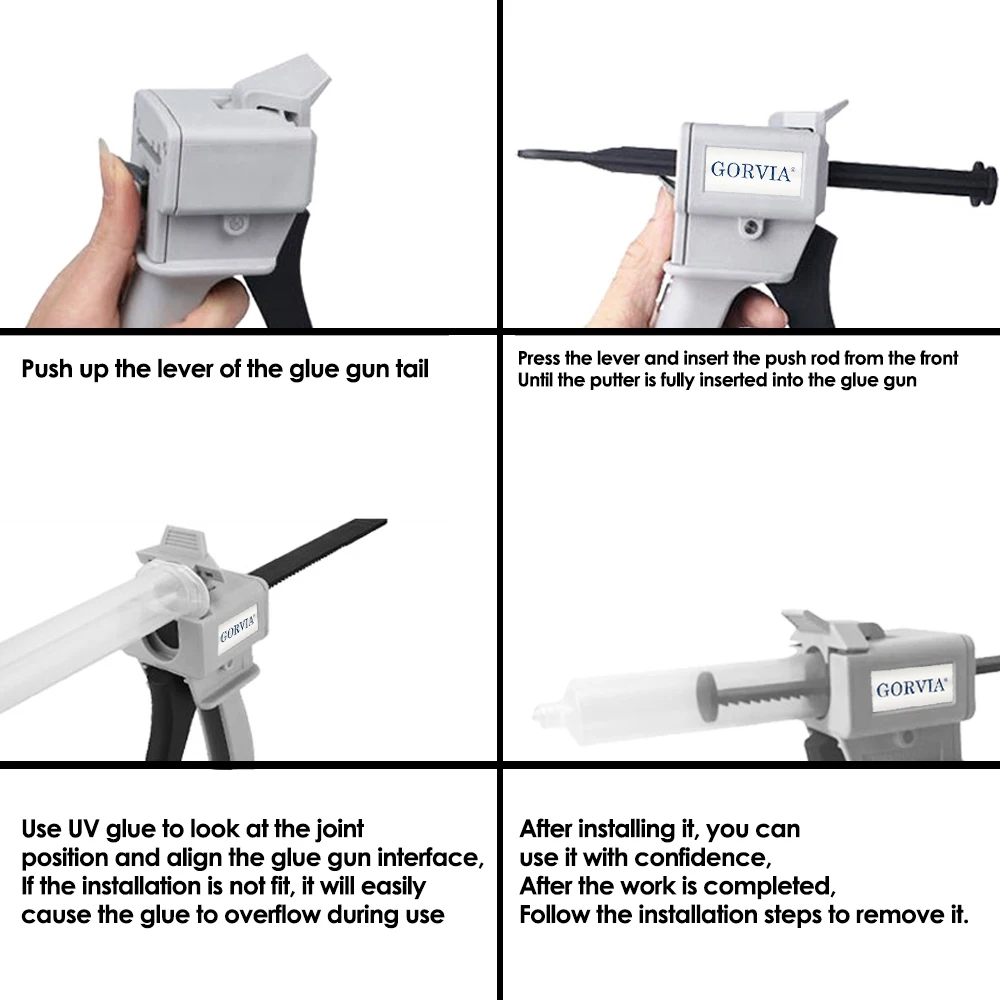 GORVIA®

Push up the lever of the glue gun tail

Press the lever and insert the push rod from the front
Until the putter is fully inserted into the glue gun

GORVIA®

GORVIA®

Use UV glue to look at the joint position and align the glue gun interface, If the installation is not fit, it will easily cause the glue to overflow during use

After installing it, you can use it with confidence, After the work is completed, Follow the installation steps to remove it.