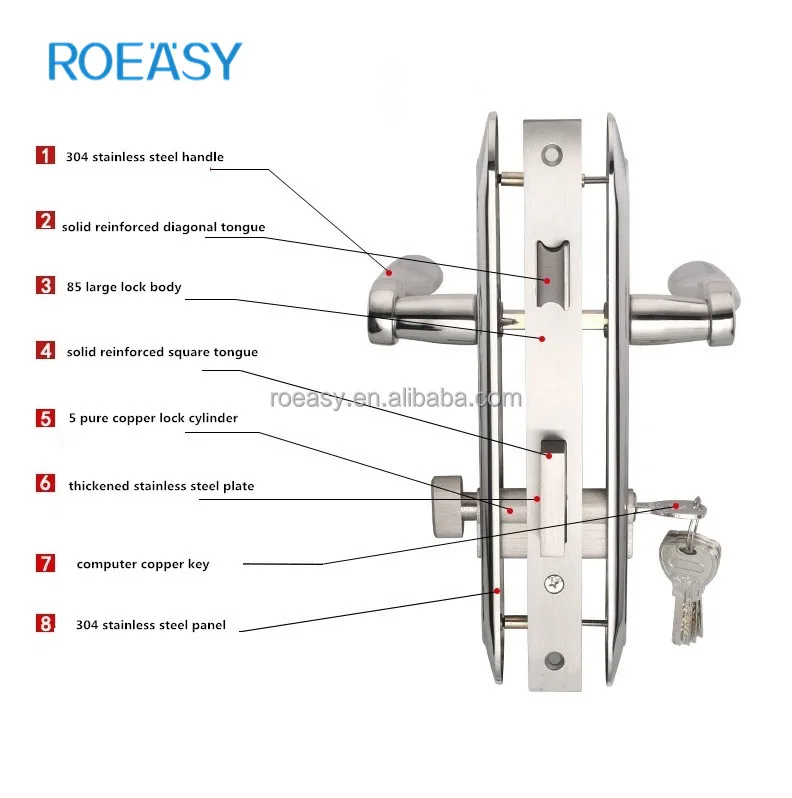 ROEASY

1 304 stainless steel handle

2 solid reinforced diagonal tongue

3 85 large lock body

4 solid reinforced square tongue

roeasy.en.alibaba.com

5 5 pure copper lock cylinder

6 thickened stainless steel plate

7 computer copper key

8 304 stainless steel panel