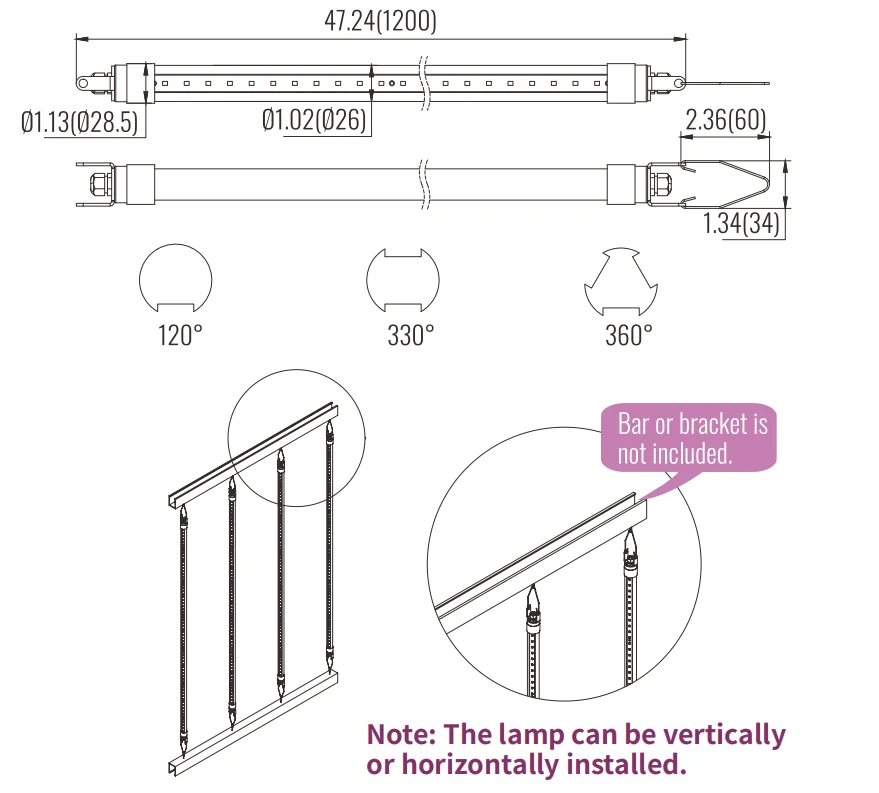 47.24(1200)

Ø1.13(Ø28.5)

Ø1.02(Ø26)

2.36(60)

1.34(34)

120°

330°

360°

Bar or bracket is not included.

Note: The lamp can be vertically or horizontally installed.