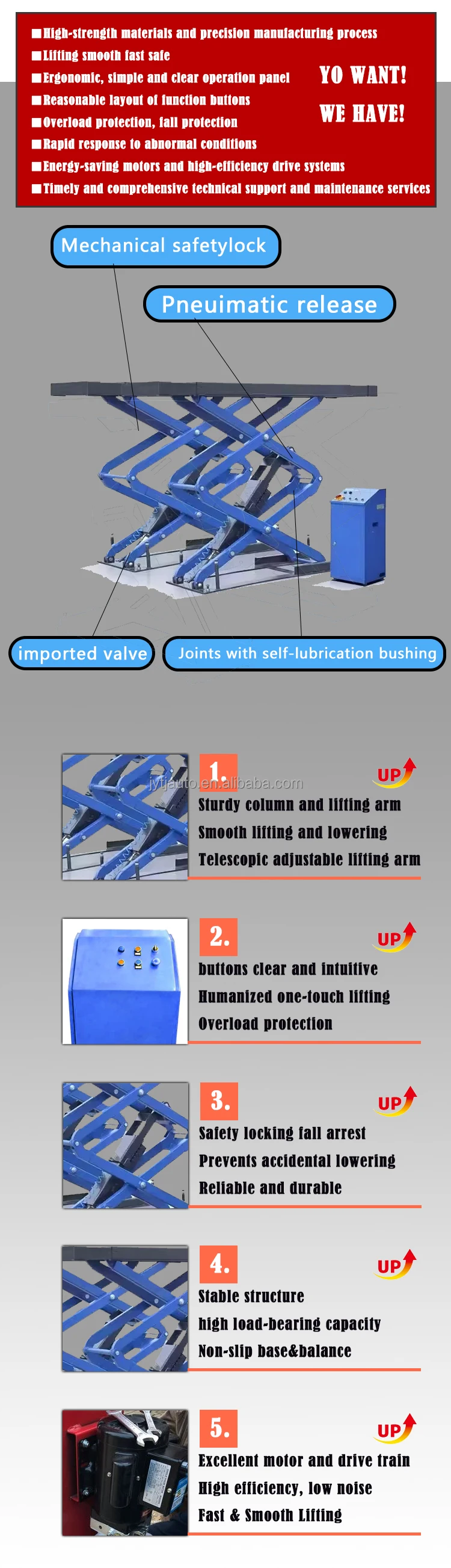 ■High-strength materials and precision manufacturing process
■Lifting smooth fast safe
■Ergonomic, simple and clear operation panel
■Reasonable layout of function buttons
■Overload protection, fall protection
■Rapid response to abnormal conditions
■Energy-saving motors and high-efficiency drive systems
■Timely and comprehensive technical support and maintenance services

YO WANT!
WE HAVE!

Mechanical safetylock

Pneuimatic release

imported valve

Joints with self-lubrication bushing

1.
UP
jytjauto.en.alibaba.com
Sturdy column and lifting arm
Smooth lifting and lowering
Telescopic adjustable lifting arm

2.
UP
buttons clear and intuitive
Humanized one-touch lifting
Overload protection

3.
UP
Safety locking fall arrest
Prevents accidental lowering
Reliable and durable

4.
UP
Stable structure
high load-bearing capacity
Non-slip base&balance

5.
UP
Excellent motor and drive train
High efficiency, low noise
Fast & Smooth Lifting