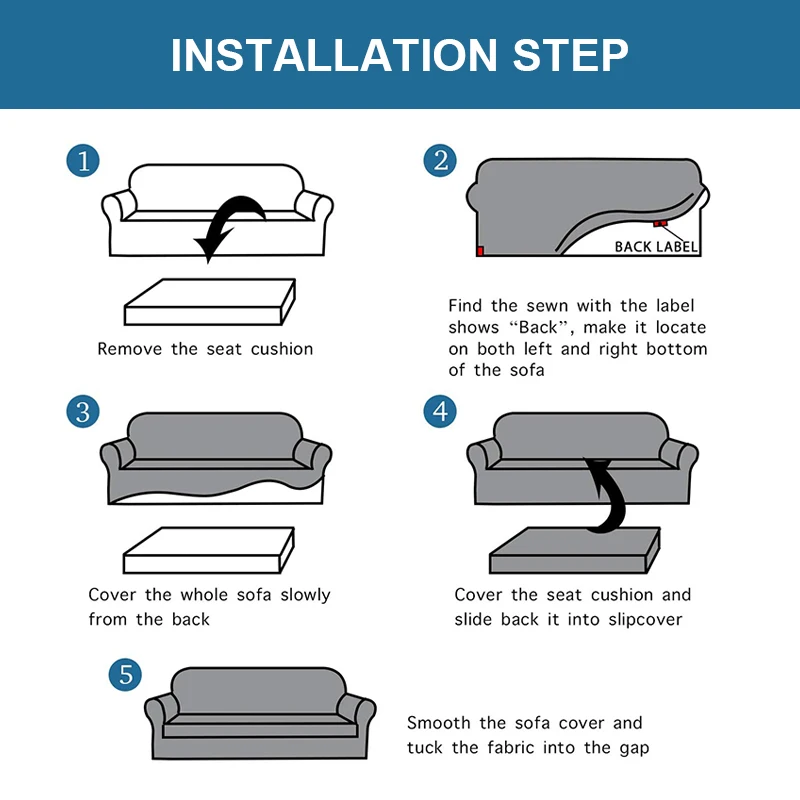 INSTALLATION STEP

1

Remove the seat cushion

2

BACK LABEL

Find the sewn with the label shows “Back”, make it locate on both left and right bottom of the sofa

3

Cover the whole sofa slowly from the back

4

Cover the seat cushion and slide back it into slipcover

5

Smooth the sofa cover and tuck the fabric into the gap