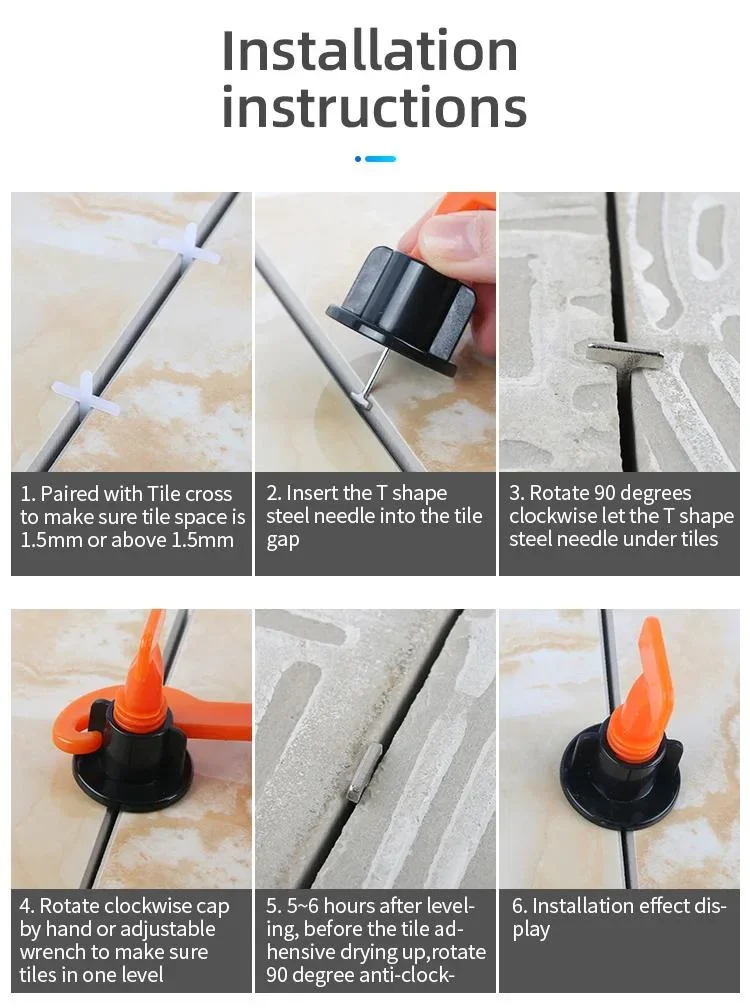 Installation instructions

1. Paired with Tile cross to make sure tile space is 1.5mm or above 1.5mm

2. Insert the T shape steel needle into the tile gap

3. Rotate 90 degrees clockwise let the T shape steel needle under tiles

4. Rotate clockwise cap by hand or adjustable wrench to make sure tiles in one level

5. 5~6 hours after leveling, before the tile adhensive drying up,rotate 90 degree anti-clock-

6. Installation effect display