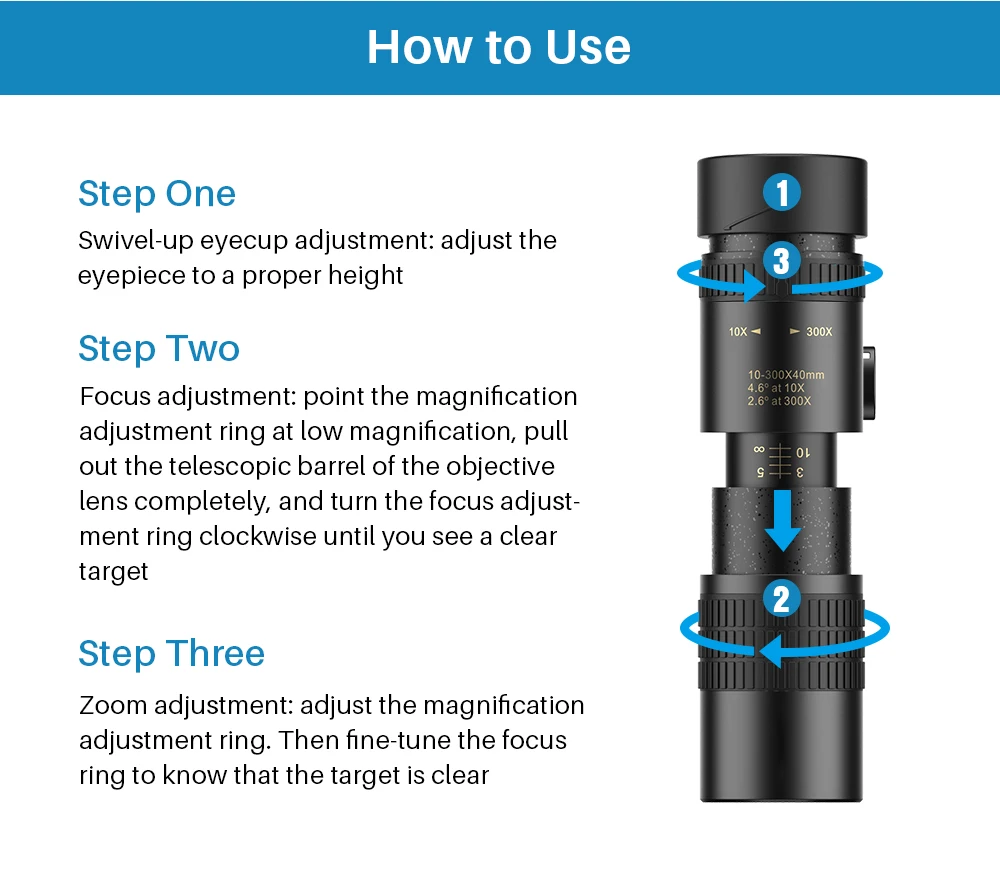 How to Use

Step One
Swivel-up eyecup adjustment: adjust the eyepiece to a proper height

Step Two
Focus adjustment: point the magnification adjustment ring at low magnification, pull out the telescopic barrel of the objective lens completely, and turn the focus adjustment ring clockwise until you see a clear target

Step Three
Zoom adjustment: adjust the magnification adjustment ring. Then fine-tune the focus ring to know that the target is clear

1
3
10X ◄ ► 300X
10-300X40mm
4.6° at 10X
2.6° at 300X
∞ 10
5 3
2