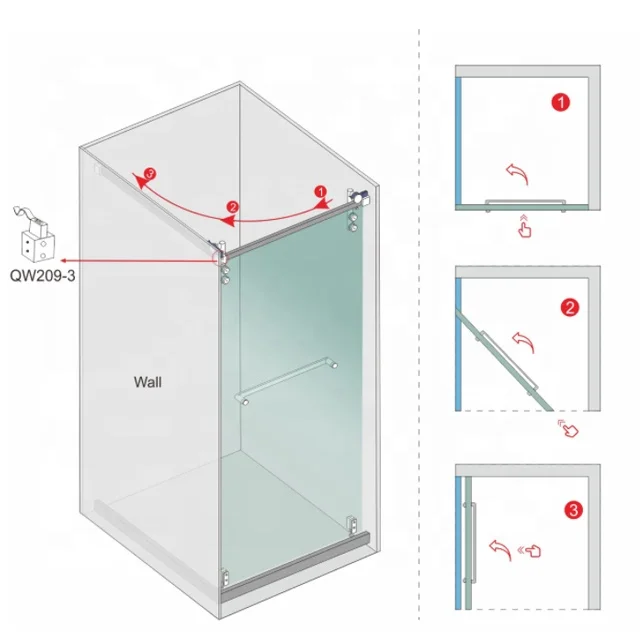 3
2
1
QW209-3
Wall
1
2
3