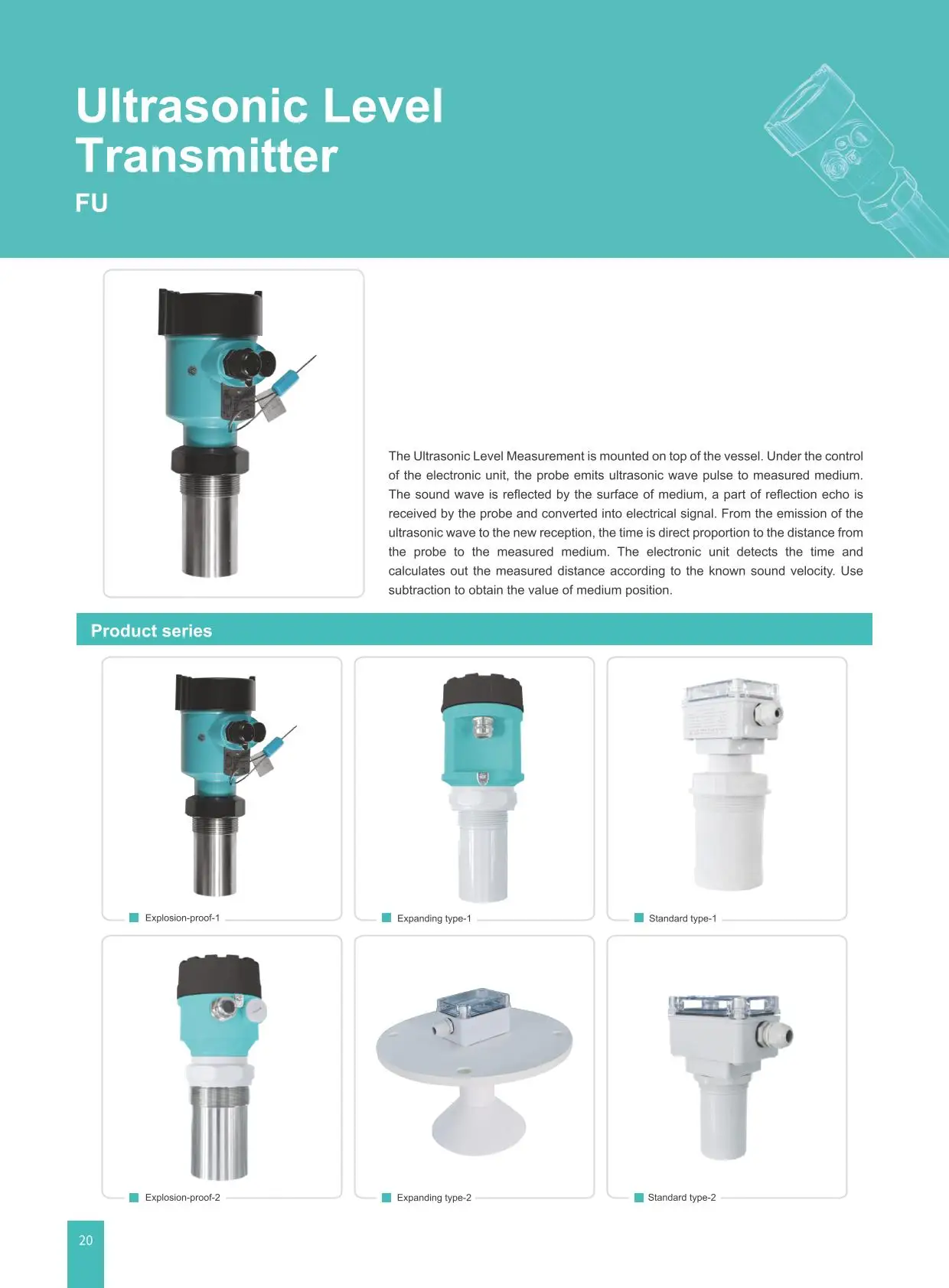 Ultrasonic Level Transmitter
FU

The Ultrasonic Level Measurement is mounted on top of the vessel. Under the control of the electronic unit, the probe emits ultrasonic wave pulse to measured medium. The sound wave is reflected by the surface of medium, a part of reflection echo is received by the probe and converted into electrical signal. From the emission of the ultrasonic wave to the new reception, the time is direct proportion to the distance from the probe to the measured medium. The electronic unit detects the time and calculates out the measured distance according to the known sound velocity. Use subtraction to obtain the value of medium position.

Product series

Explosion-proof-1

Expanding type-1

Standard type-1

Explosion-proof-2

Expanding type-2

Standard type-2

20