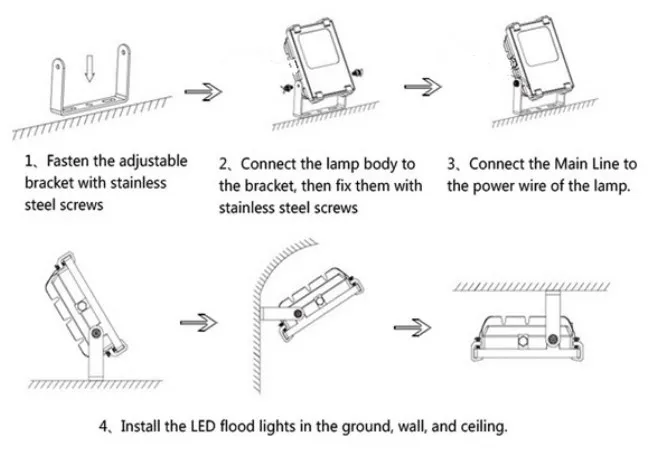 1、Fasten the adjustable bracket with stainless steel screws

2、Connect the lamp body to the bracket, then fix them with stainless steel screws

3、Connect the Main Line to the power wire of the lamp.

4、Install the LED flood lights in the ground, wall, and ceiling.