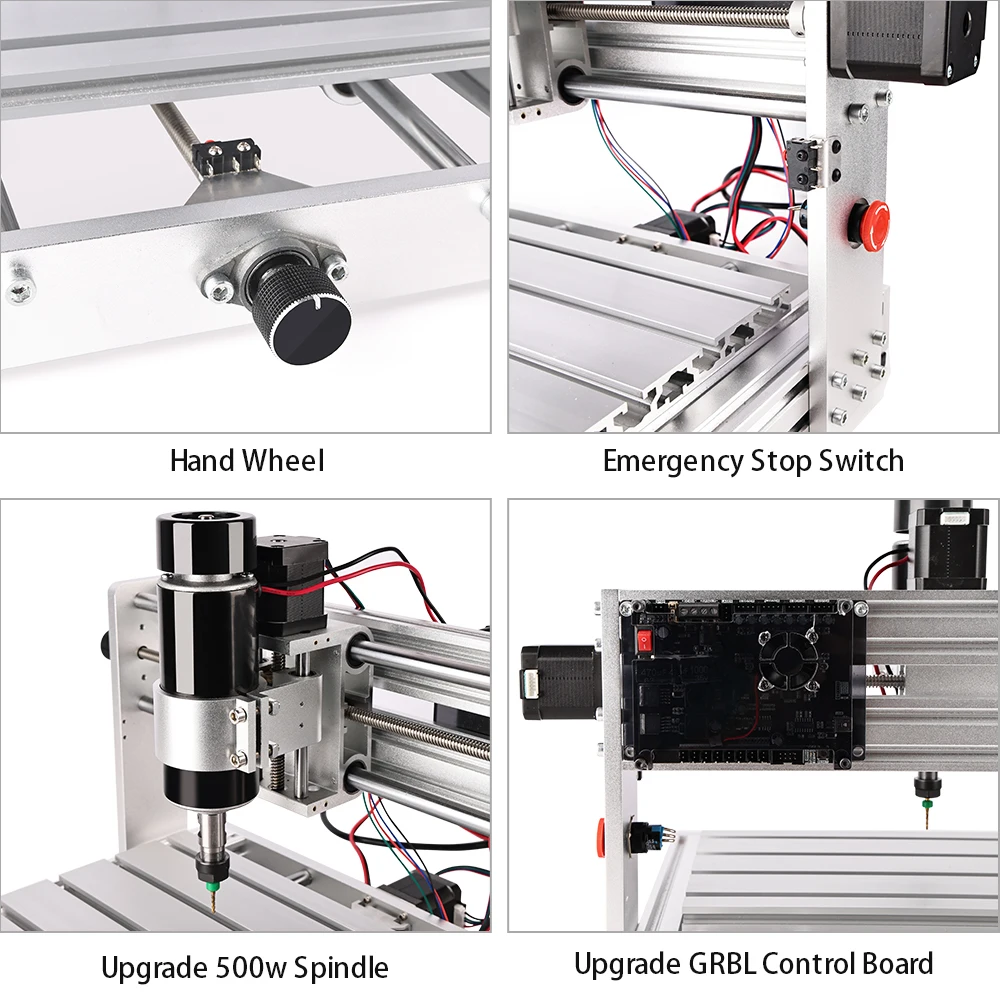 Hand Wheel

Emergency Stop Switch

Upgrade 500w Spindle

Upgrade GRBL Control Board