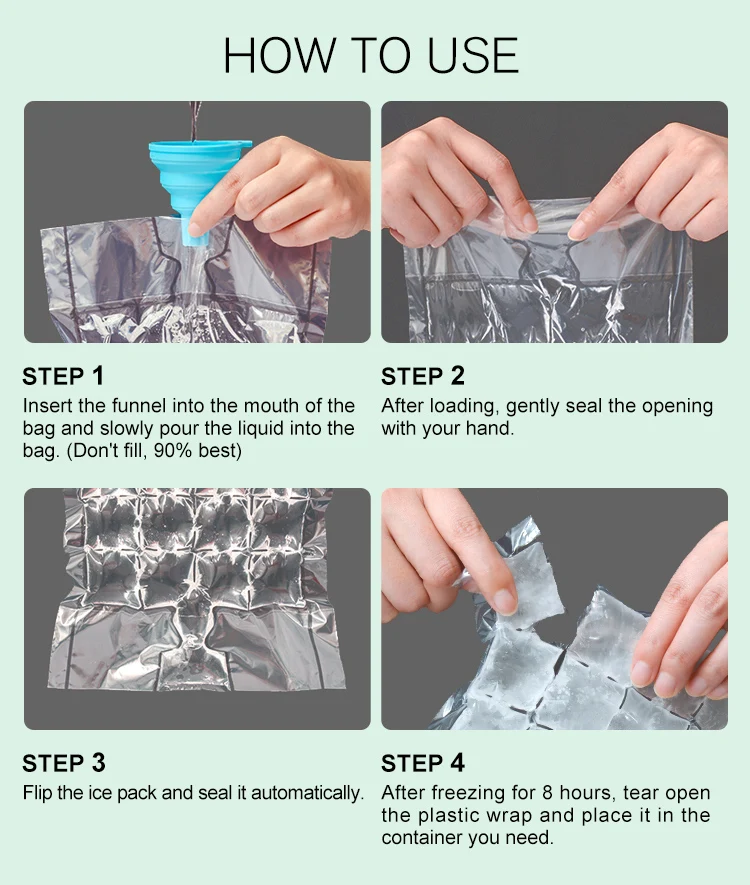 HOW TO USE

STEP 1
Insert the funnel into the mouth of the bag and slowly pour the liquid into the bag. (Don't fill, 90% best)

STEP 2
After loading, gently seal the opening with your hand.

STEP 3
Flip the ice pack and seal it automatically.

STEP 4
After freezing for 8 hours, tear open the plastic wrap and place it in the container you need.