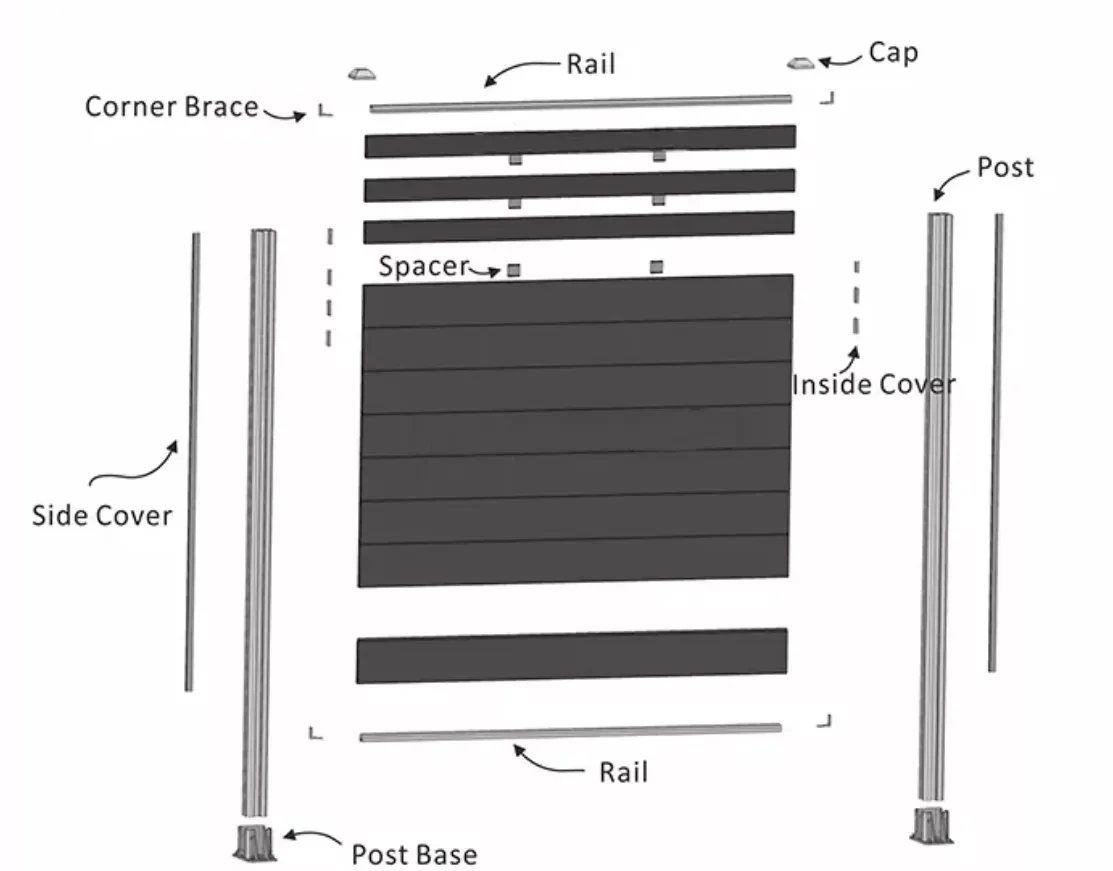 Rail
Cap
Corner Brace
Post
Spacer
Inside Cover
Side Cover
Rail
Post Base