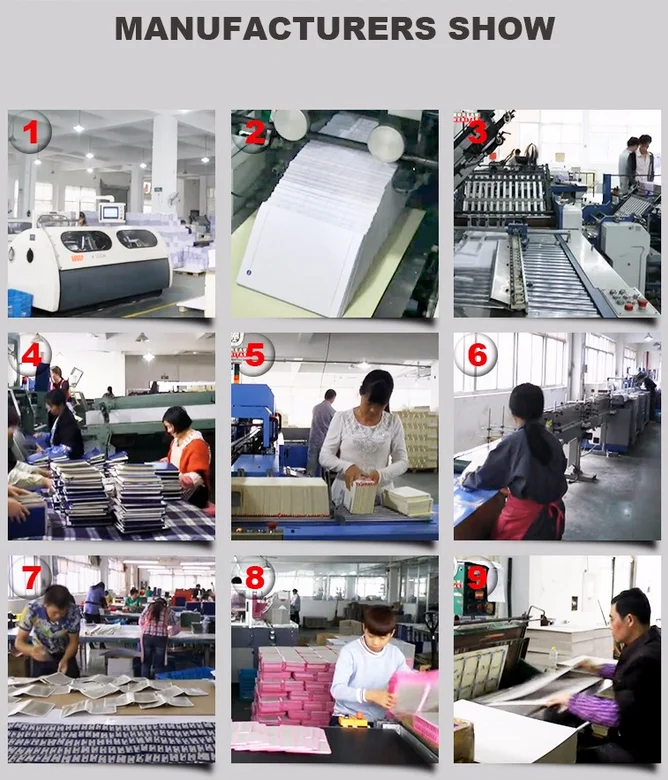 MANUFACTURERS SHOW

1

2

3

4

5

6

7

8

9