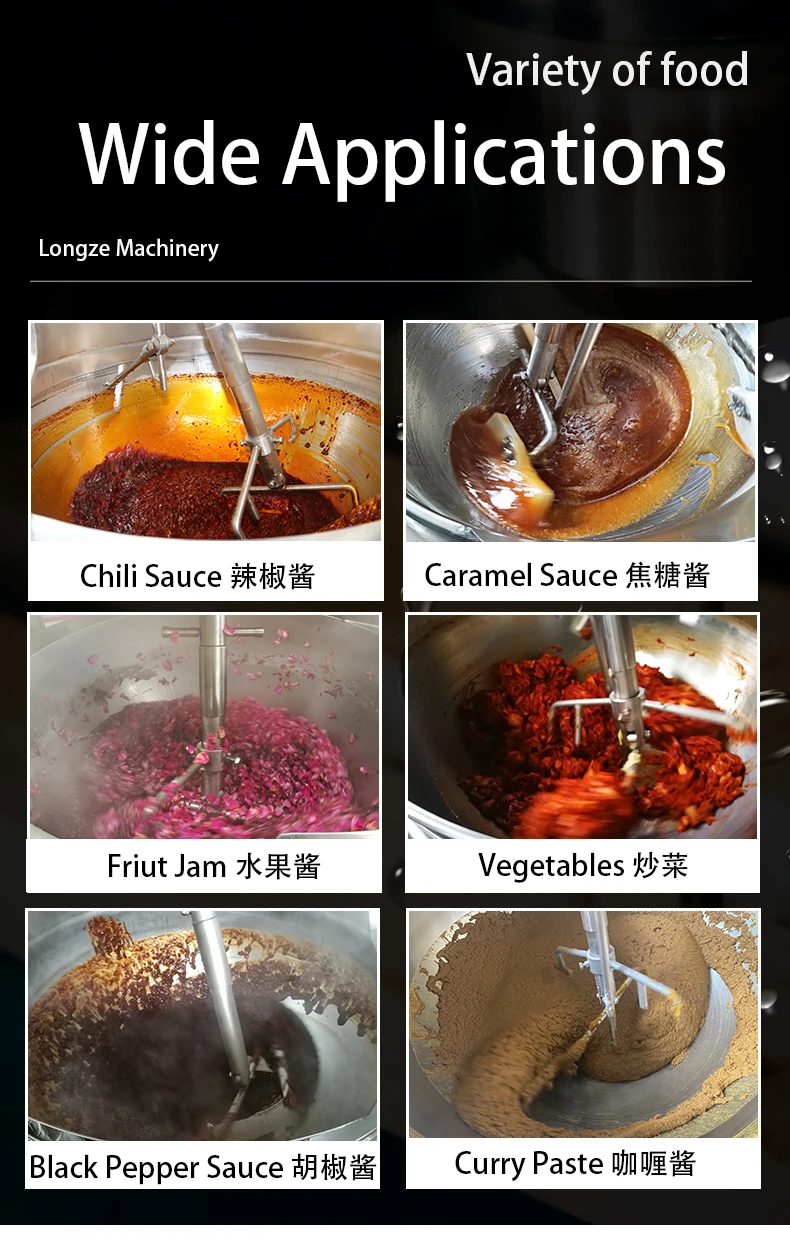 Variety of food

Wide Applications

Longze Machinery

Chili Sauce 辣椒酱

Caramel Sauce 焦糖酱

Friut Jam 水果酱

Vegetables 炒菜

Black Pepper Sauce 胡椒酱

Curry Paste 咖喱酱