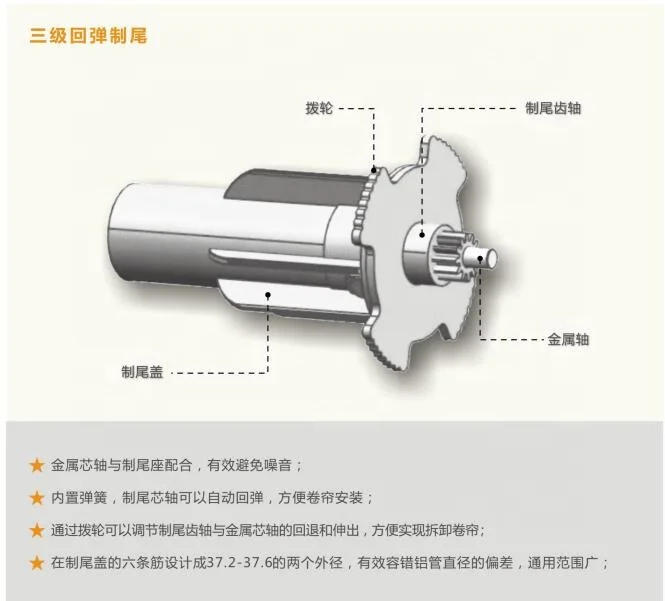 三级回弹制尾

拨轮

制尾齿轴

金属轴

制尾盖

★ 金属芯轴与制尾座配合，有效避免噪音；

★ 内置弹簧，制尾芯轴可以自动回弹，方便卷帘安装；

★ 通过拨轮可以调节制尾齿轴与金属芯轴的回退和伸出，方便实现拆卸卷帘；

★ 在制尾盖的六条筋设计成37.2-37.6的两个外径，有效容错铝管直径的偏差，通用范围广；