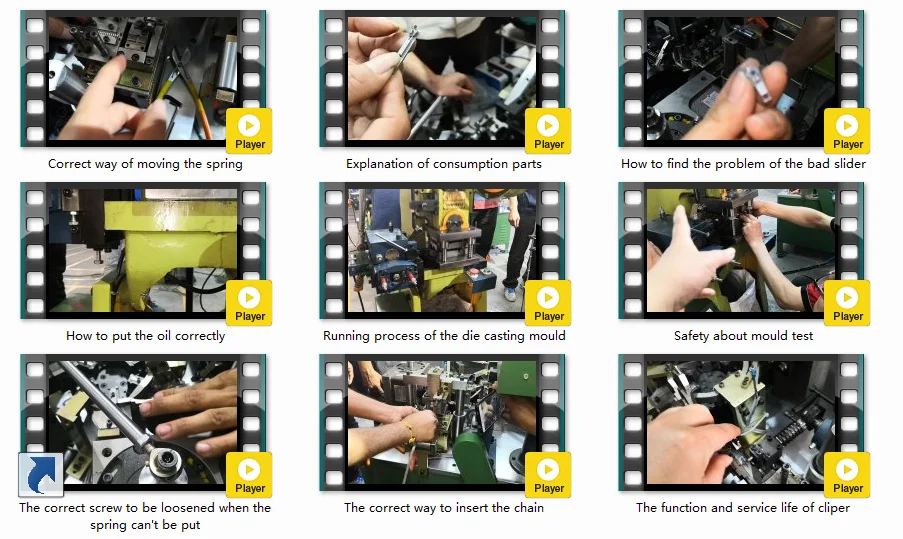 Player
Correct way of moving the spring

Player
Explanation of consumption parts

Player
How to find the problem of the bad slider

Player
How to put the oil correctly

Player
Running process of the die casting mould

Player
Safety about mould test

Player
The correct screw to be loosened when the spring can't be put

Player
The correct way to insert the chain

Player
The function and service life of cliper