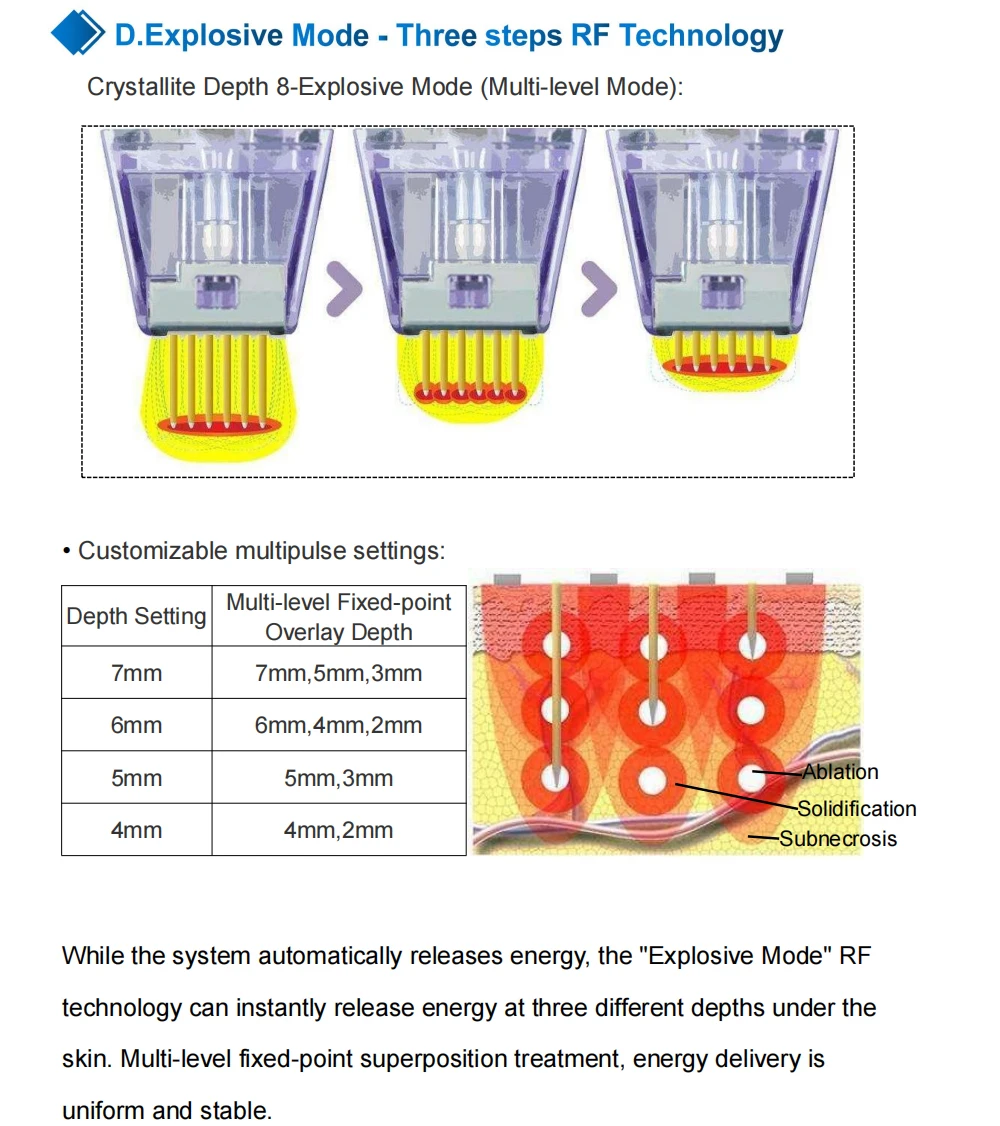 D.Explosive Mode - Three steps RF Technology

Crystallite Depth 8-Explosive Mode (Multi-level Mode):

• Customizable multipulse settings:

| Depth Setting | Multi-level Fixed-point Overlay Depth |
|---|---|
| 7mm | 7mm,5mm,3mm |
| 6mm | 6mm,4mm,2mm |
| 5mm | 5mm,3mm |
| 4mm | 4mm,2mm |

Ablation
Solidification
Subnecrosis

While the system automatically releases energy, the "Explosive Mode" RF technology can instantly release energy at three different depths under the skin. Multi-level fixed-point superposition treatment, energy delivery is uniform and stable.