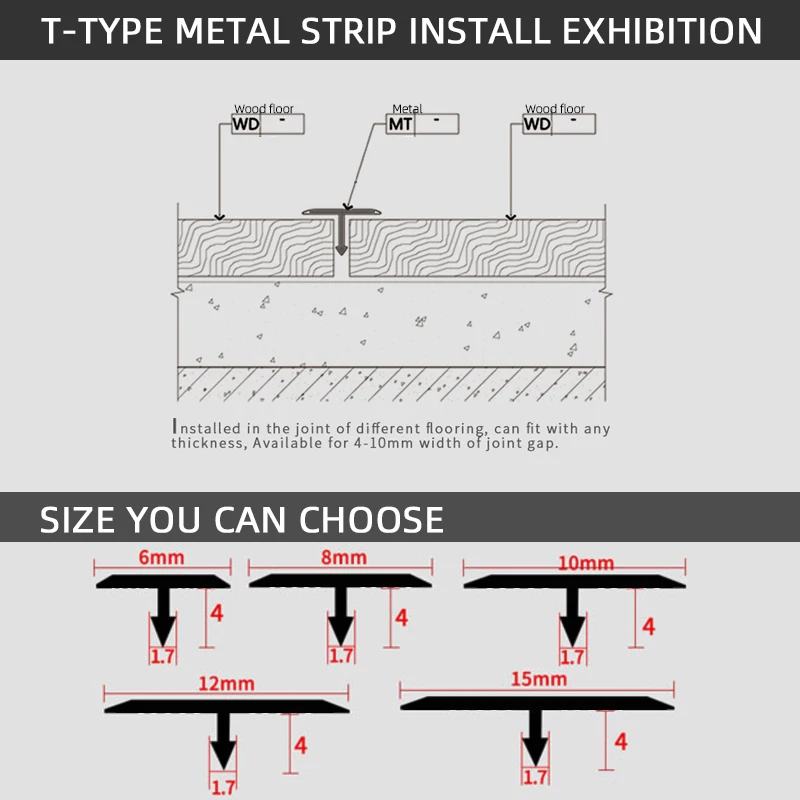 T-TYPE METAL STRIP INSTALL EXHIBITION

Wood floor
WD -

Metal
MT -

Wood floor
WD -

Installed in the joint of different flooring, can fit with any thickness, Available for 4-10mm width of joint gap.

SIZE YOU CAN CHOOSE

6mm
4
1.7

8mm
4
1.7

10mm
4
1.7

12mm
4
1.7

15mm
4
1.7