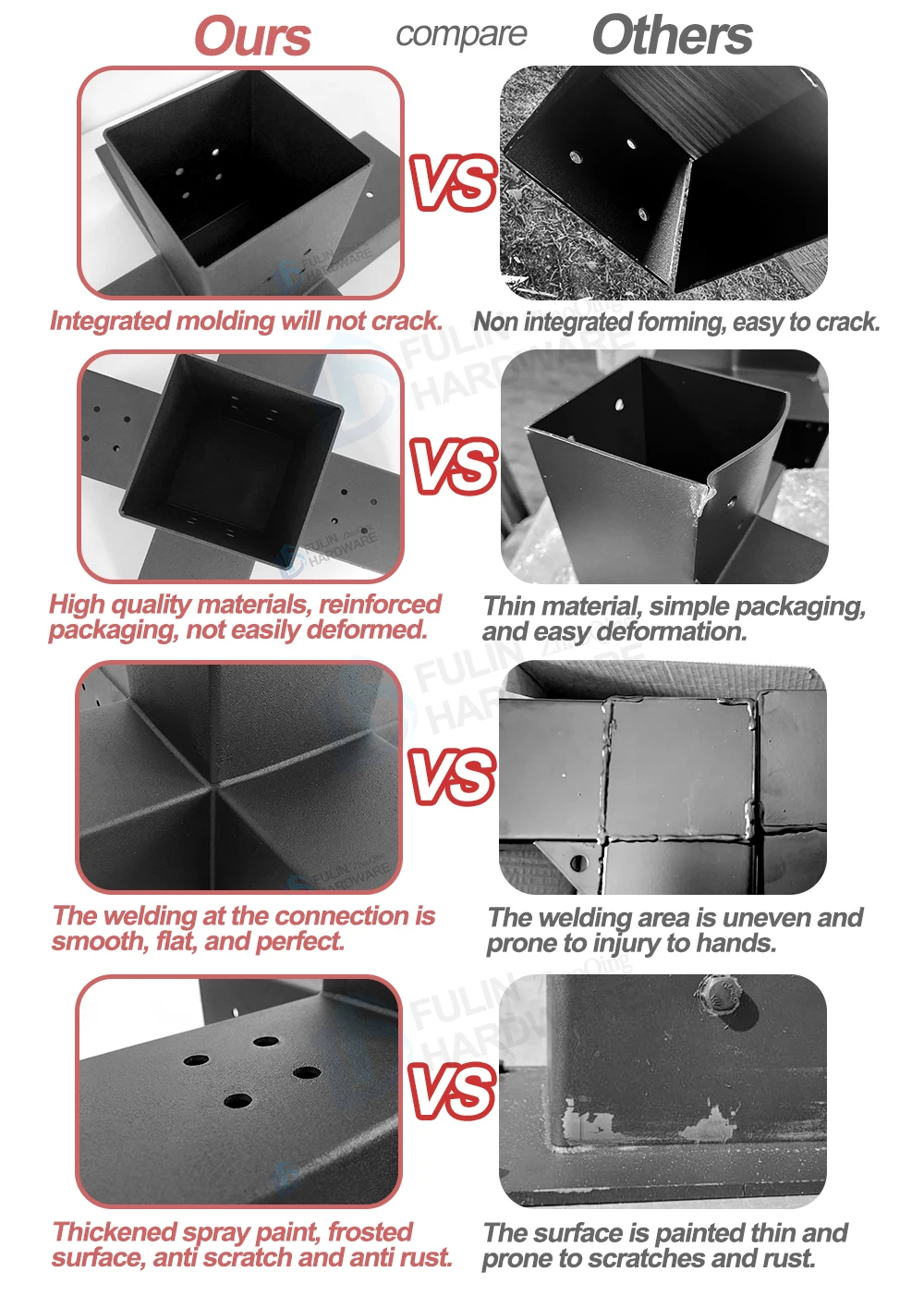 Ours compare Others

VS

Integrated molding will not crack.

Non integrated forming, easy to crack.

FULIN HARDWARE

VS

High quality materials, reinforced packaging, not easily deformed.

Thin material, simple packaging, and easy deformation.

FULIN HARDWARE

VS

The welding at the connection is smooth, flat, and perfect.

The welding area is uneven and prone to injury to hands.

FULIN HARDWARE

VS

Thickened spray paint, frosted surface, anti scratch and anti rust.

The surface is painted thin and prone to scratches and rust.