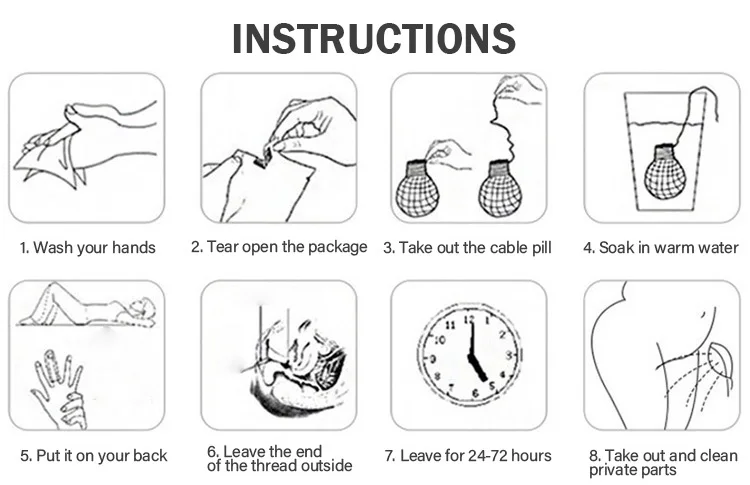 INSTRUCTIONS

1. Wash your hands

2. Tear open the package

3. Take out the cable pill

4. Soak in warm water

5. Put it on your back

6. Leave the end of the thread outside

11 12 1 2 3 4 5 6 7 8 9 10

7. Leave for 24-72 hours

8. Take out and clean private parts