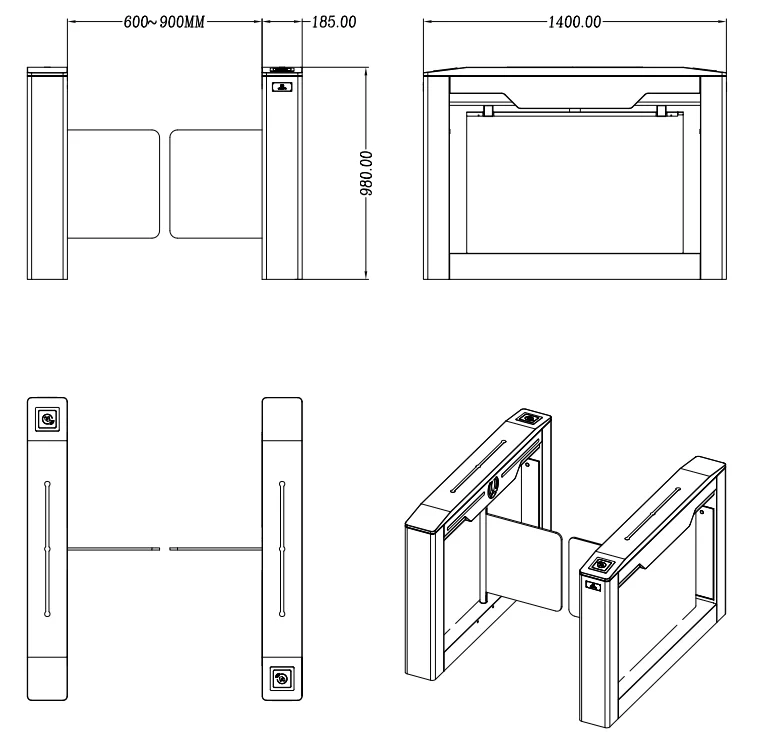 600~900MM
185.00
1400.00
980.00