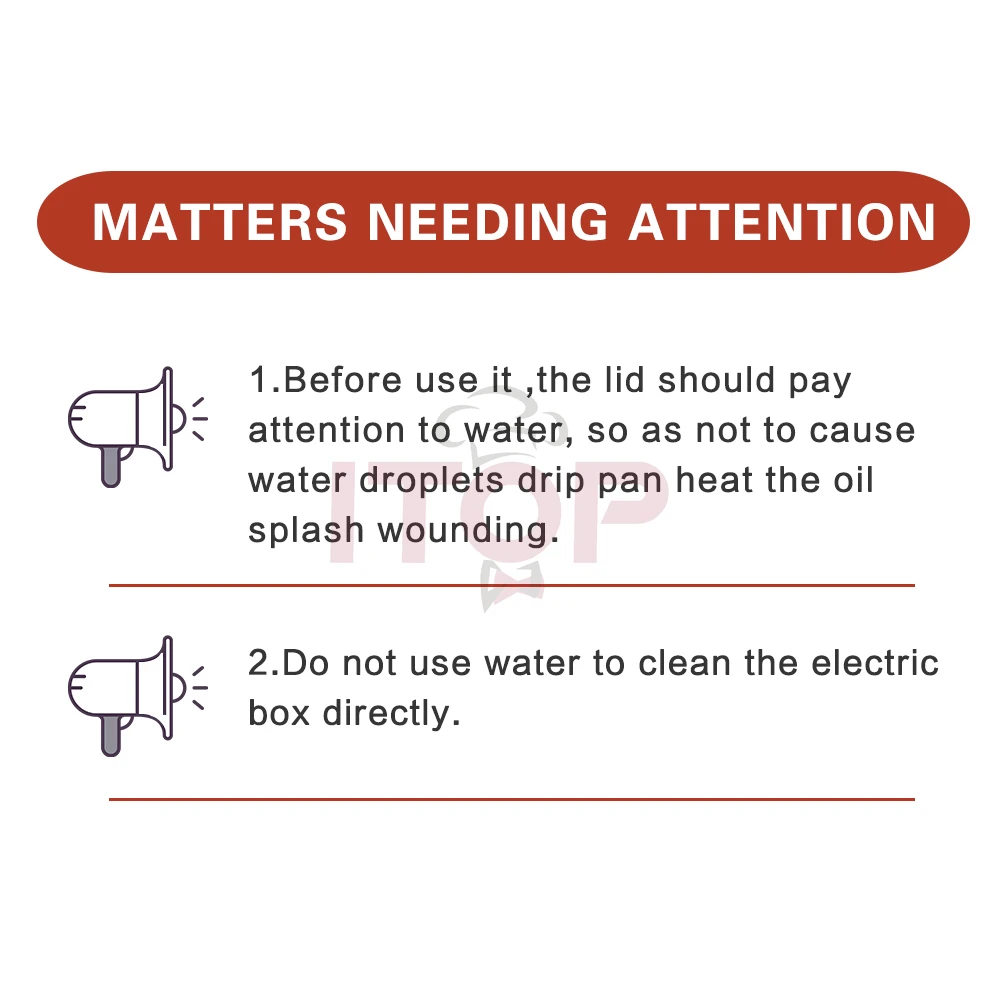 MATTERS NEEDING ATTENTION

1.Before use it ,the lid should pay attention to water, so as not to cause water droplets drip pan heat the oil splash wounding.

ITOP

2.Do not use water to clean the electric box directly.