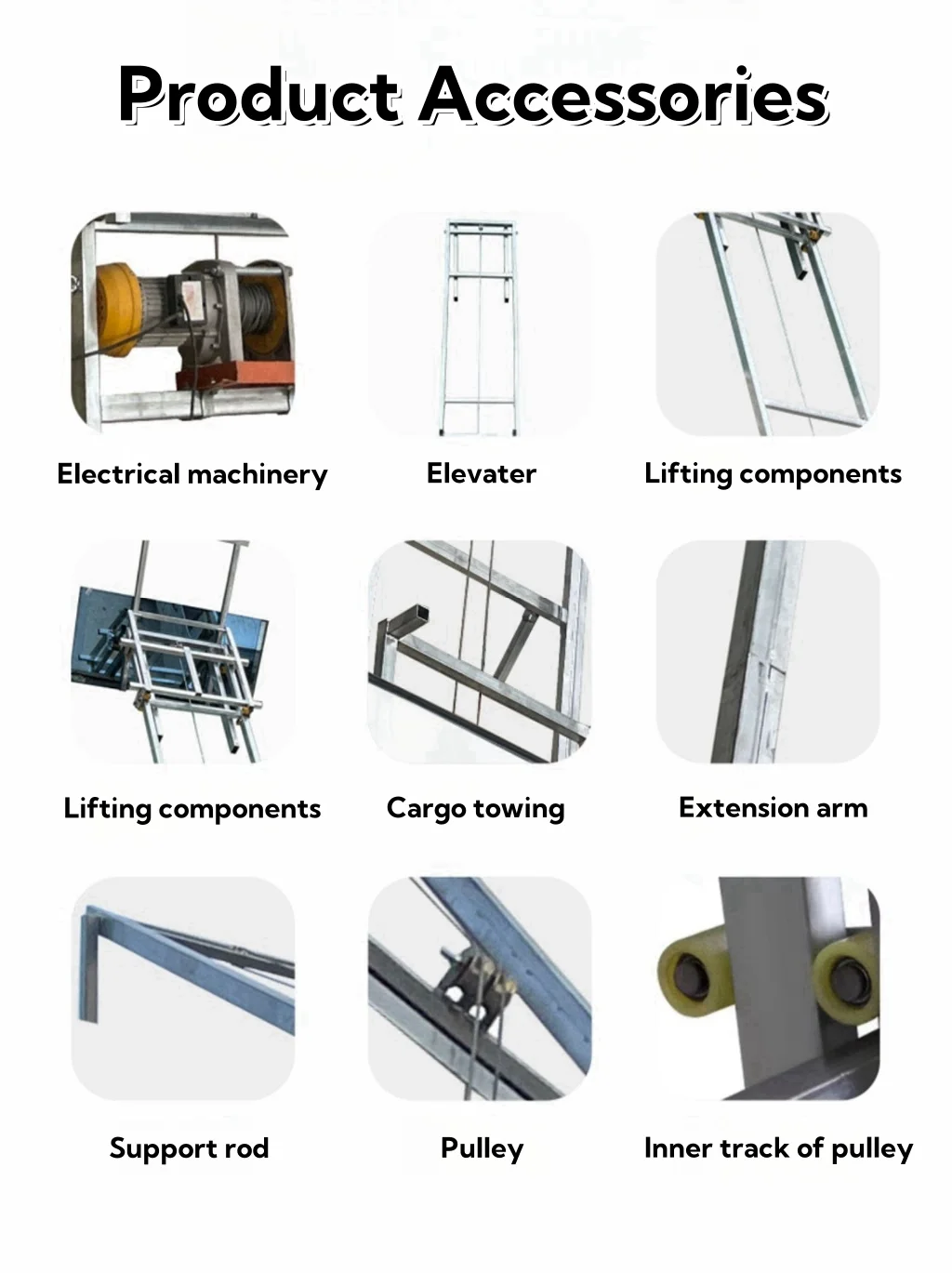 Product Accessories

Electrical machinery

Elevater

Lifting components

Lifting components

Cargo towing

Extension arm

Support rod

Pulley

Inner track of pulley