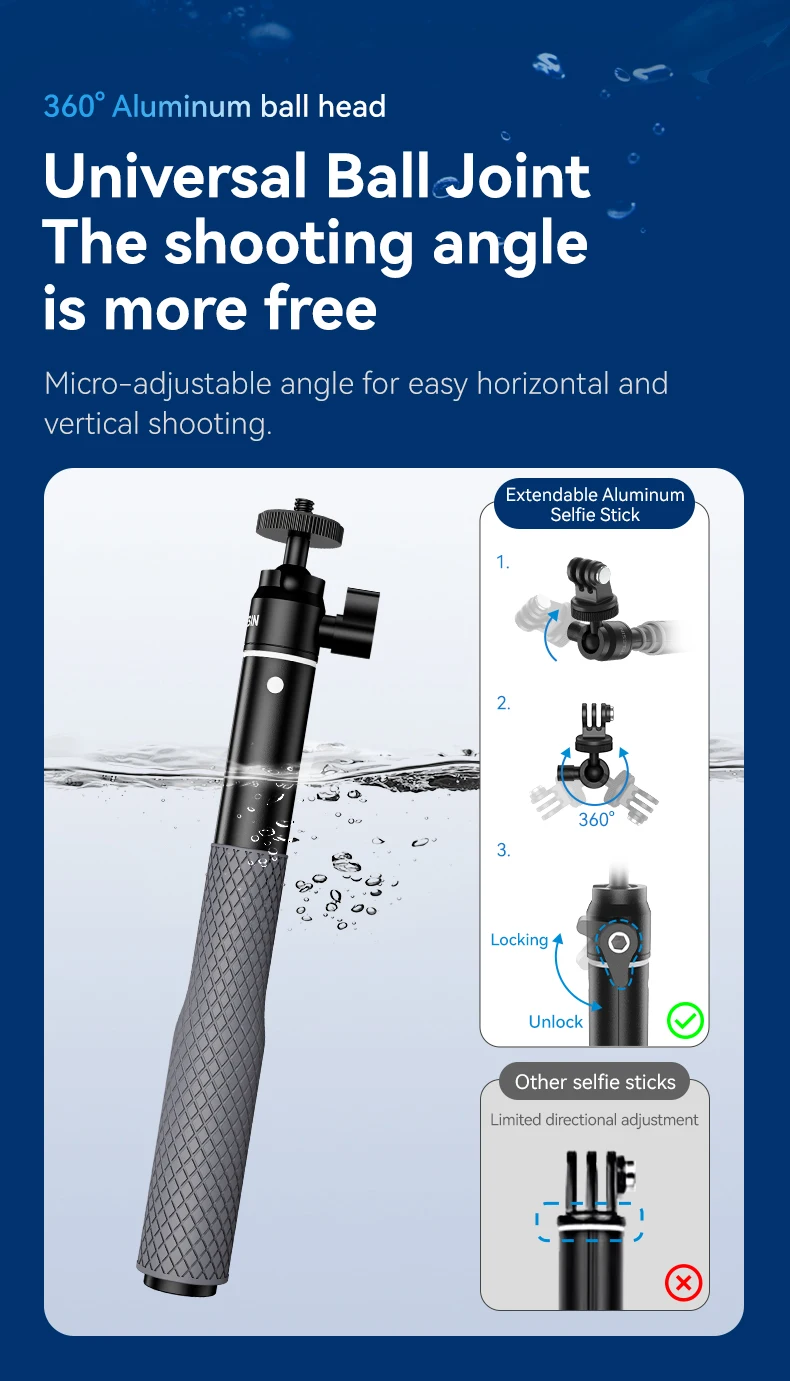 360° Aluminum ball head

Universal Ball Joint
The shooting angle
is more free

Micro-adjustable angle for easy horizontal and vertical shooting.

Extendable Aluminum Selfie Stick

1.

2.

360°

3.

Locking

Unlock

Other selfie sticks

Limited directional adjustment