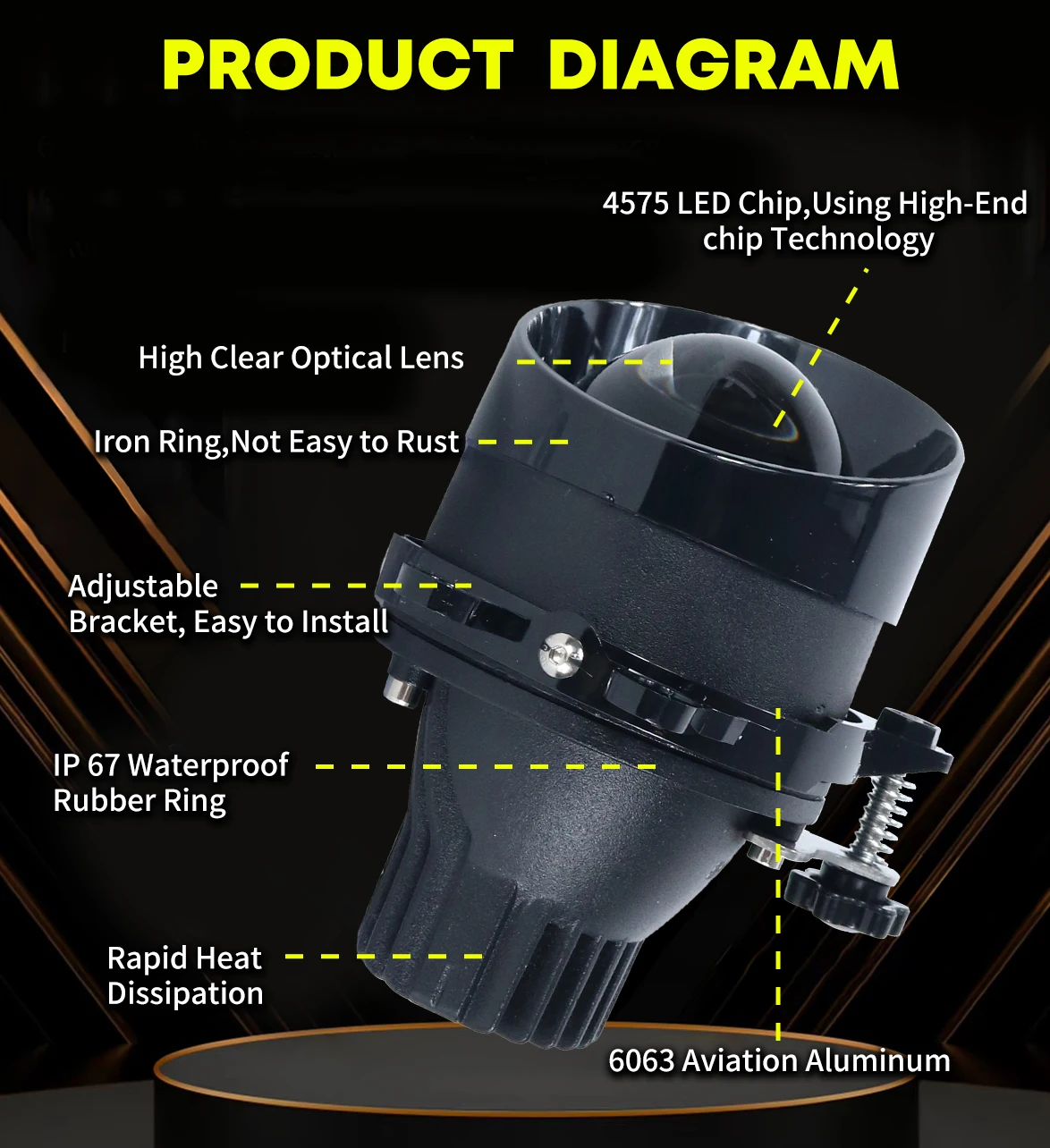 PRODUCT DIAGRAM

4575 LED Chip,Using High-End chip Technology

High Clear Optical Lens

Iron Ring,Not Easy to Rust

Adjustable Bracket, Easy to Install

IP 67 Waterproof Rubber Ring

Rapid Heat Dissipation

6063 Aviation Aluminum