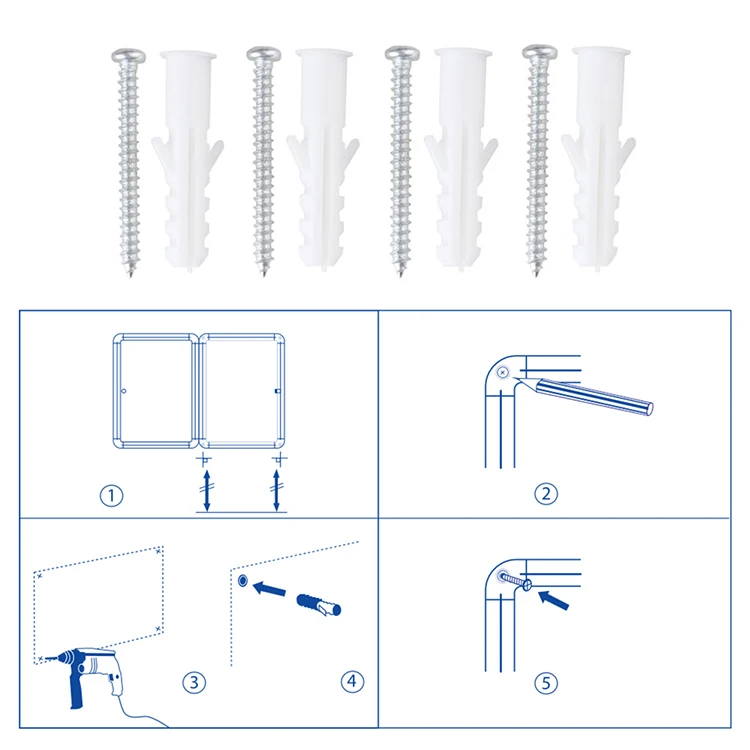 ①

②

③

④

⑤