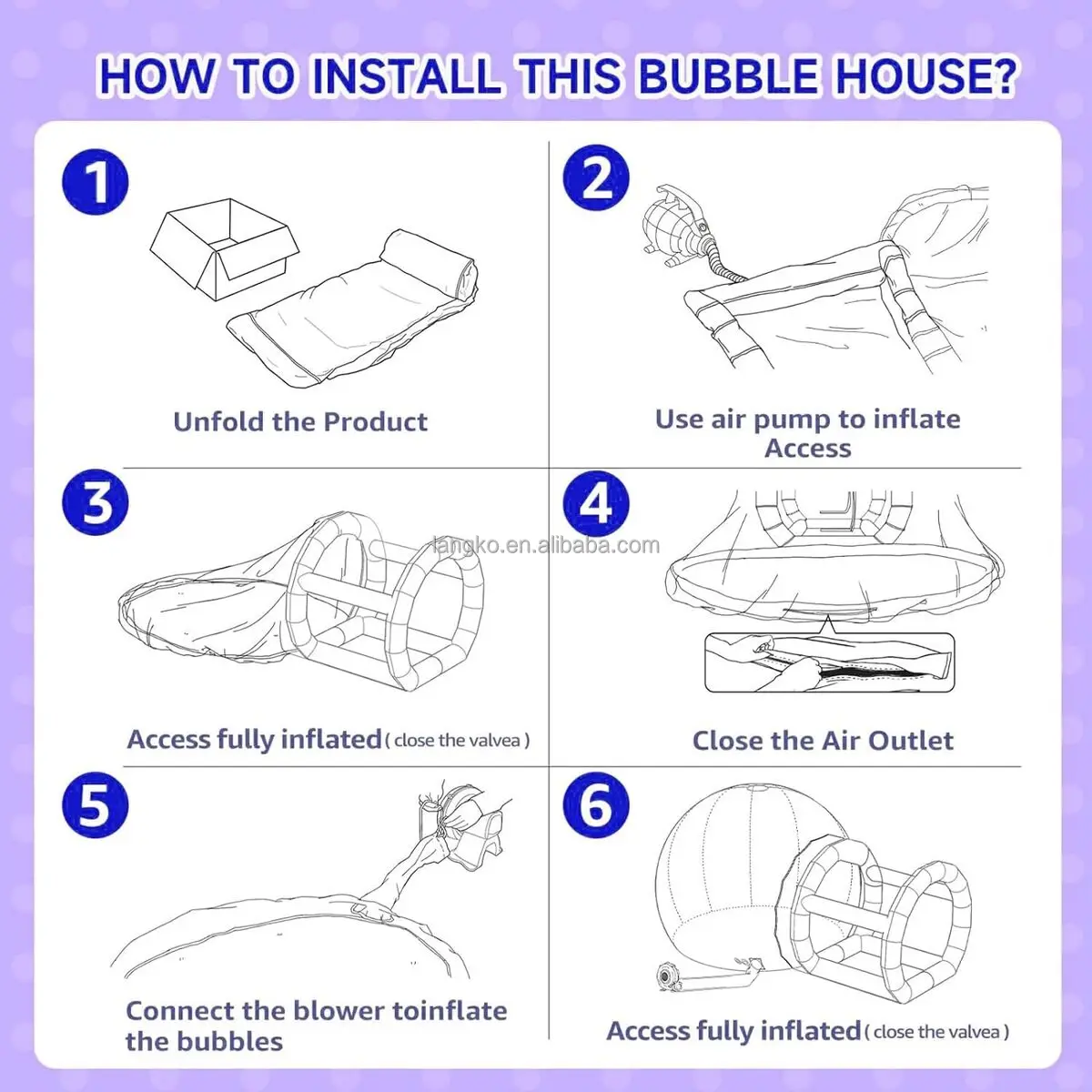 HOW TO INSTALL THIS BUBBLE HOUSE?

1

Unfold the Product

2

Use air pump to inflate Access

3

langko.en.alibaba.com

Access fully inflated ( close the valvea )

4

Close the Air Outlet

5

Connect the blower toinflate the bubbles

6

Access fully inflated ( close the valvea )