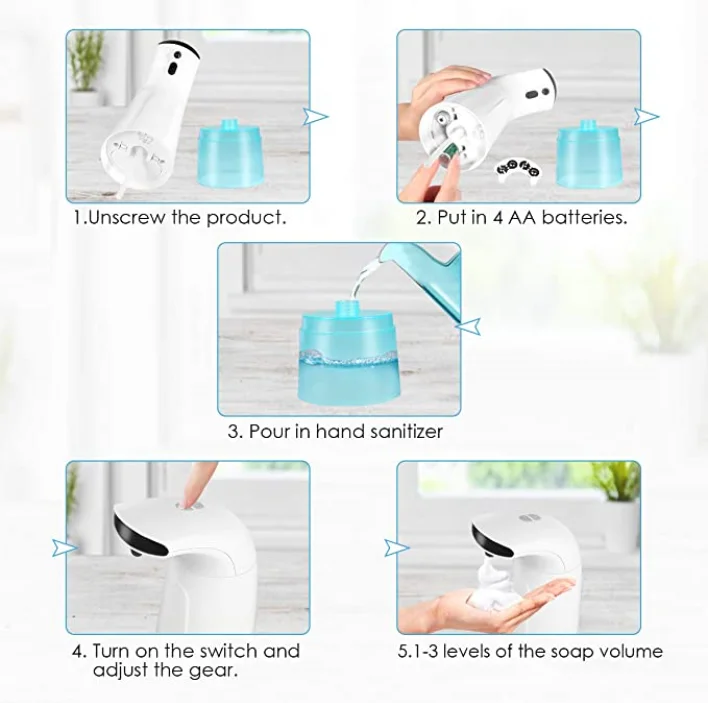 1.Unscrew the product.

2. Put in 4 AA batteries.

3. Pour in hand sanitizer

4. Turn on the switch and adjust the gear.

5.1-3 levels of the soap volume