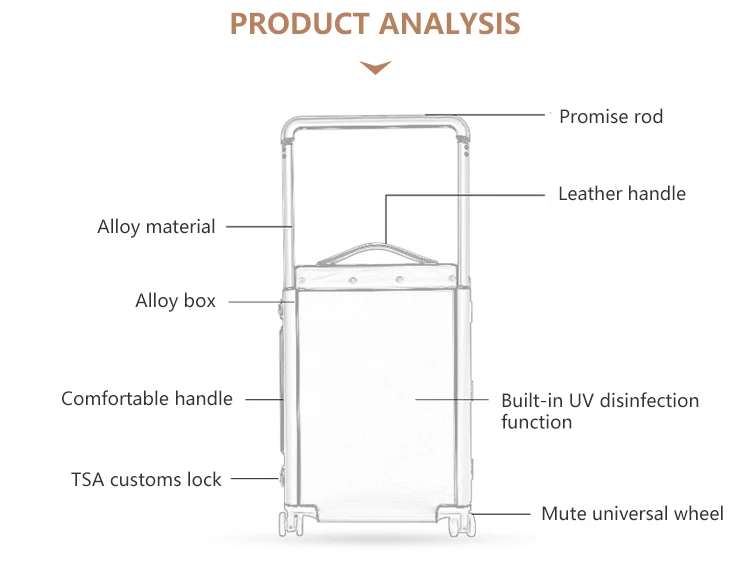 PRODUCT ANALYSIS

Promise rod

Leather handle

Alloy material

Alloy box

Comfortable handle

Built-in UV disinfection function

TSA customs lock

Mute universal wheel