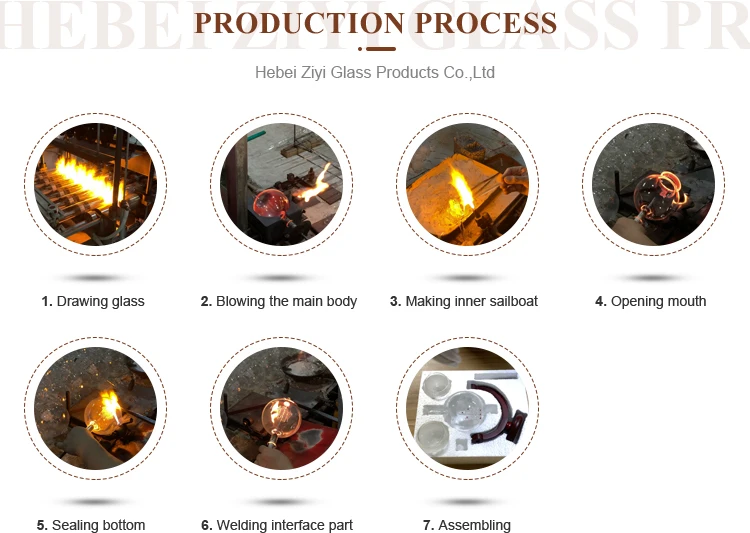 HEBEI ZIYI GLASS PR

PRODUCTION PROCESS

Hebei Ziyi Glass Products Co.,Ltd

1. Drawing glass

2. Blowing the main body

3. Making inner sailboat

4. Opening mouth

5. Sealing bottom

6. Welding interface part

7. Assembling