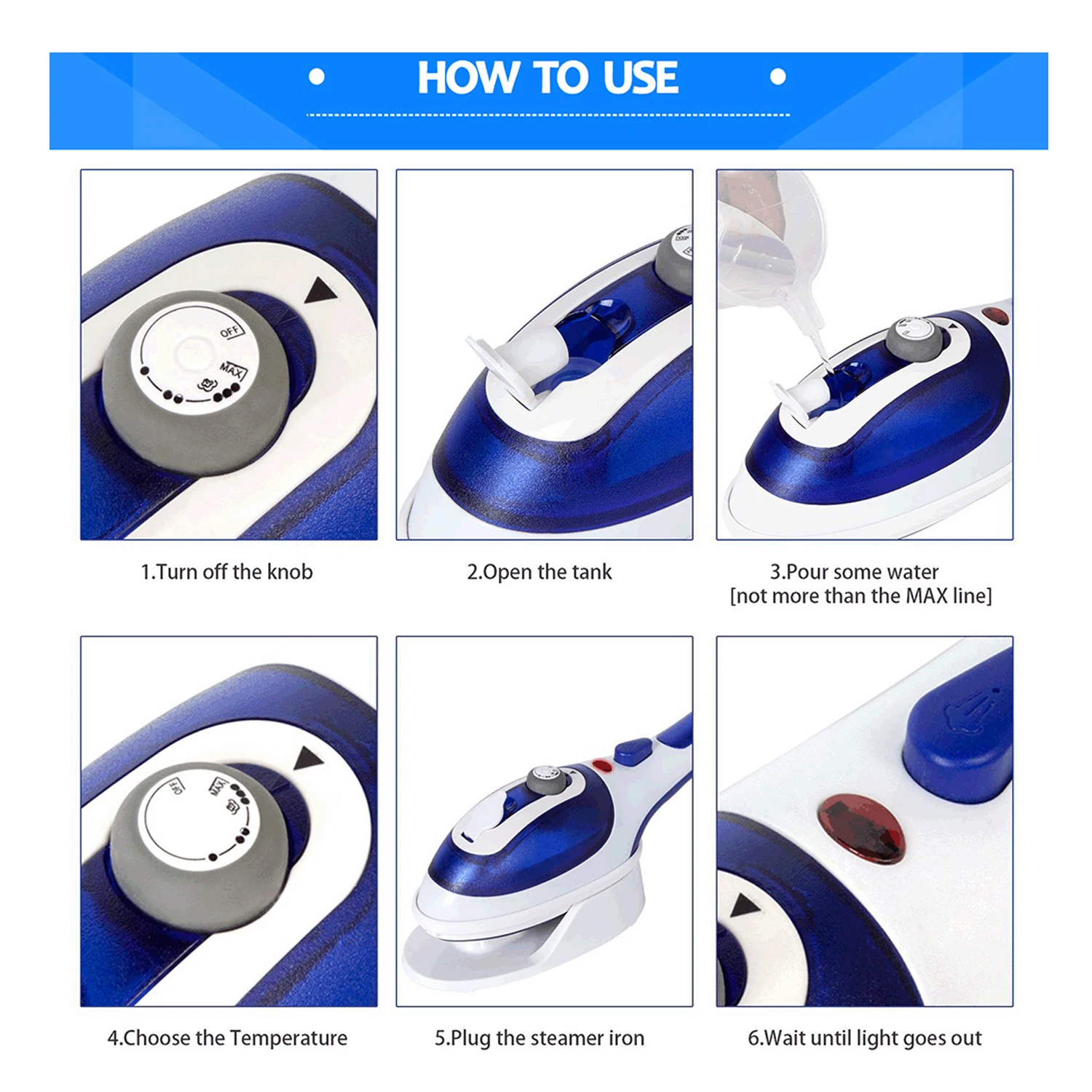 HOW TO USE

OFF
MAX

1.Turn off the knob

2.Open the tank

3.Pour some water
[not more than the MAX line]

OFF
MAX

4.Choose the Temperature

5.Plug the steamer iron

6.Wait until light goes out