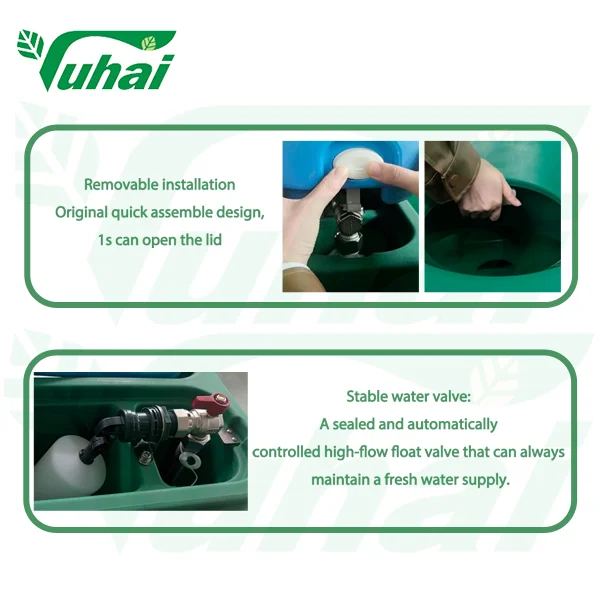 Yuhai

Removable installation
Original quick assemble design,
1s can open the lid

Stable water valve:
A sealed and automatically
controlled high-flow float valve that can always
maintain a fresh water supply.