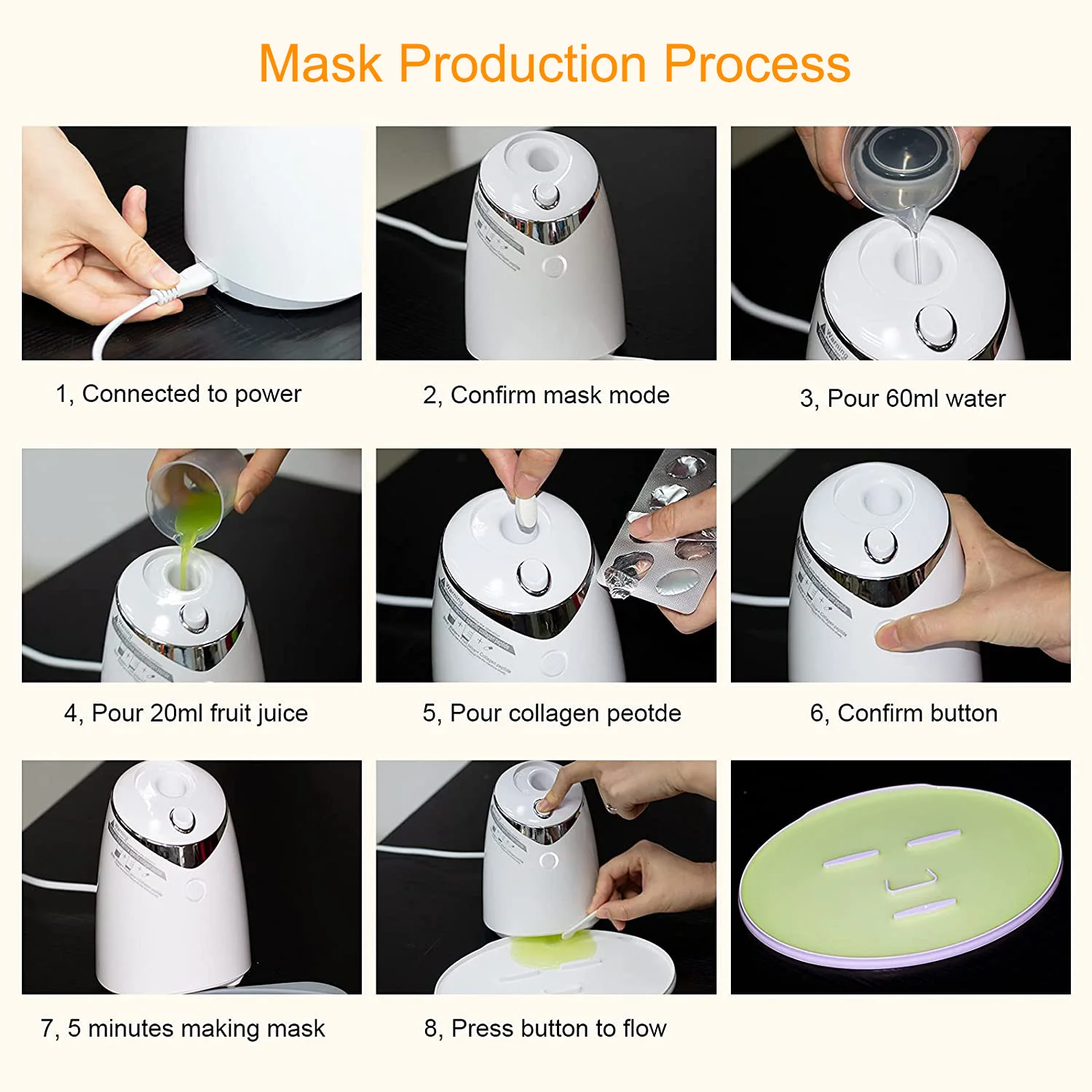 Mask Production Process

1, Connected to power

2, Confirm mask mode

3, Pour 60ml water

4, Pour 20ml fruit juice

5, Pour collagen peotde

6, Confirm button

7, 5 minutes making mask

8, Press button to flow