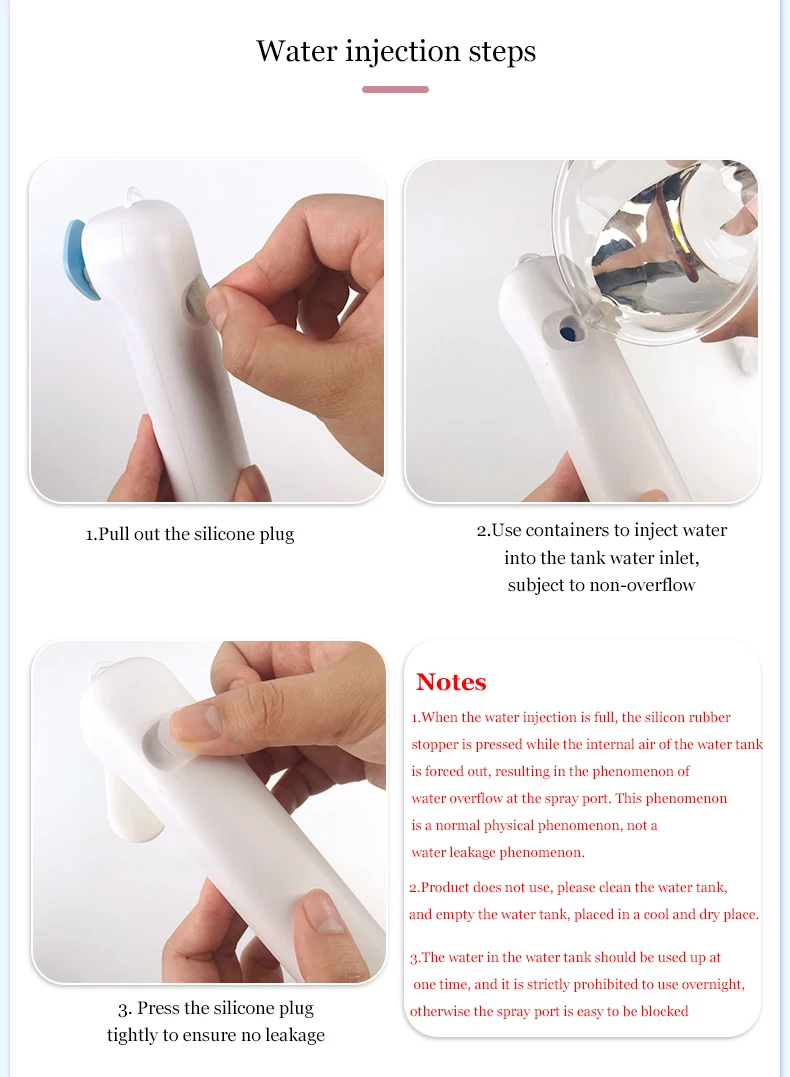 Water injection steps

1.Pull out the silicone plug

2.Use containers to inject water into the tank water inlet, subject to non-overflow

3. Press the silicone plug tightly to ensure no leakage

Notes

1.When the water injection is full, the silicon rubber stopper is pressed while the internal air of the water tank is forced out, resulting in the phenomenon of water overflow at the spray port. This phenomenon is a normal physical phenomenon, not a water leakage phenomenon.

2.Product does not use, please clean the water tank, and empty the water tank, placed in a cool and dry place.

3.The water in the water tank should be used up at one time, and it is strictly prohibited to use overnight, otherwise the spray port is easy to be blocked