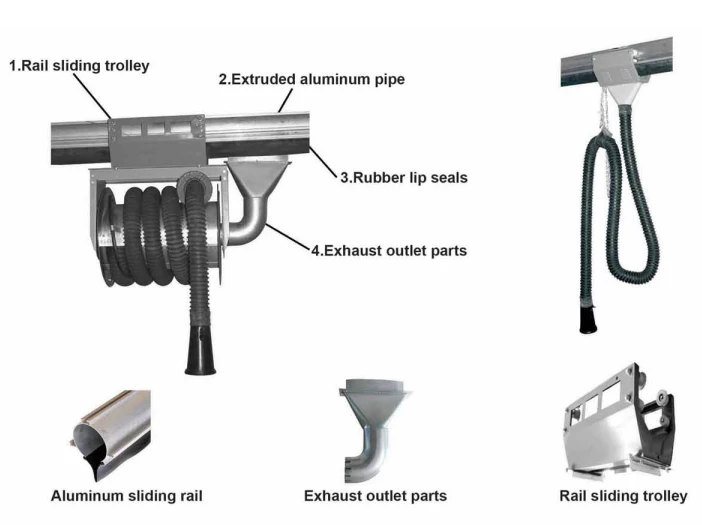 1.Rail sliding trolley

2.Extruded aluminum pipe

3.Rubber lip seals

4.Exhaust outlet parts

Aluminum sliding rail

Exhaust outlet parts

Rail sliding trolley